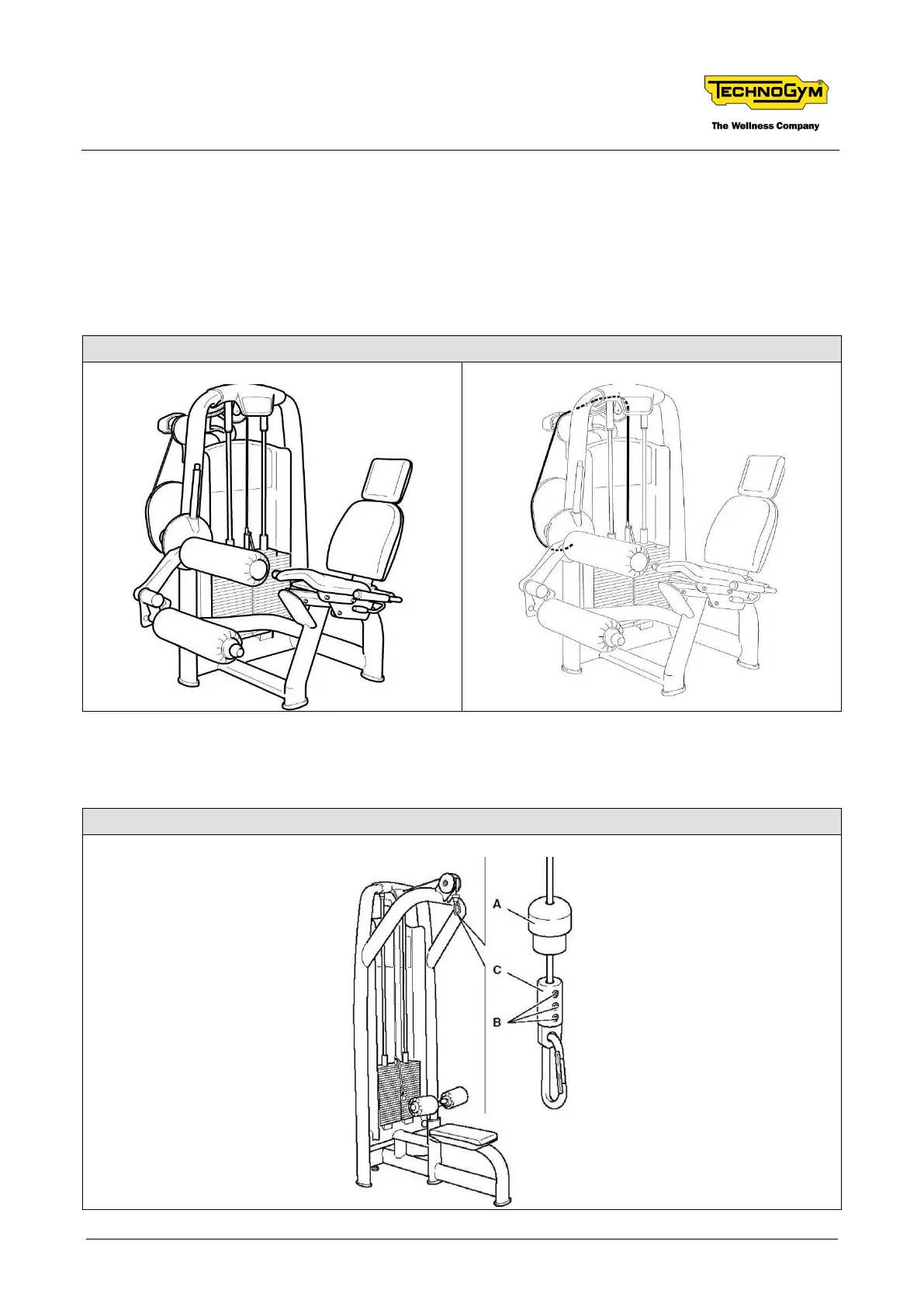 TECHNOGYM®
The Wellness Company

A

C

B