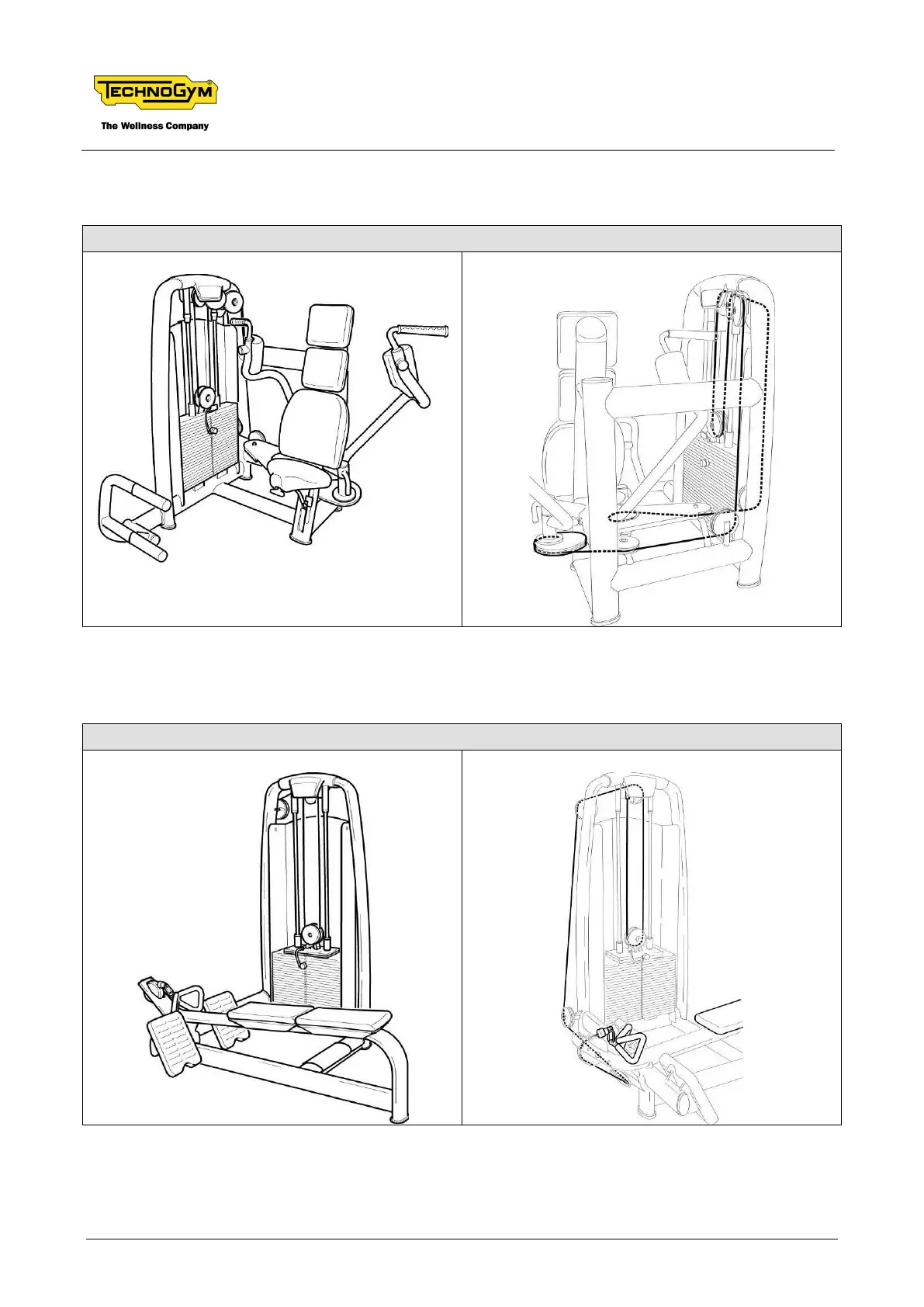 TECHNOGYM®
The Wellness Company