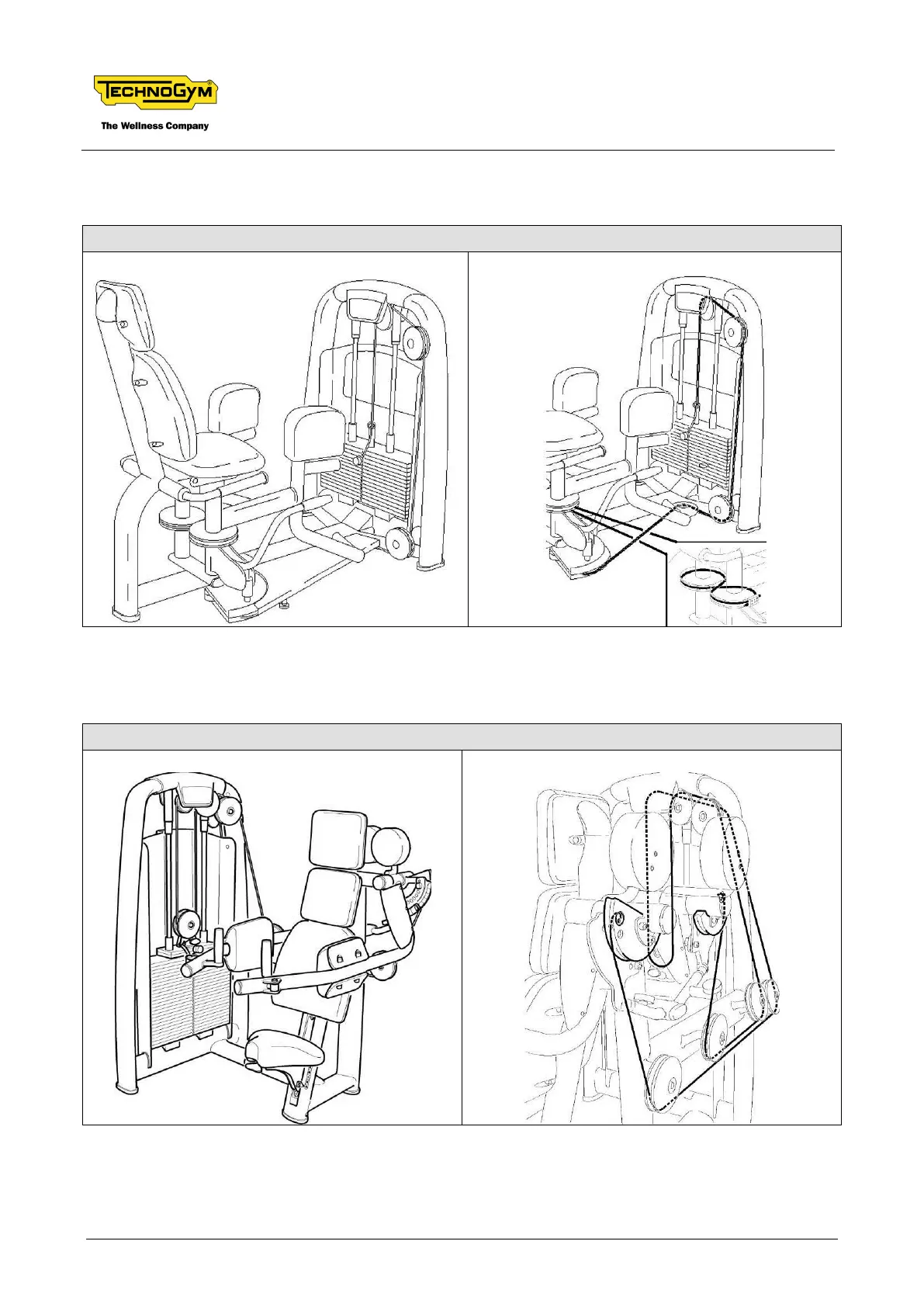 TECHNOGYM®
The Wellness Company