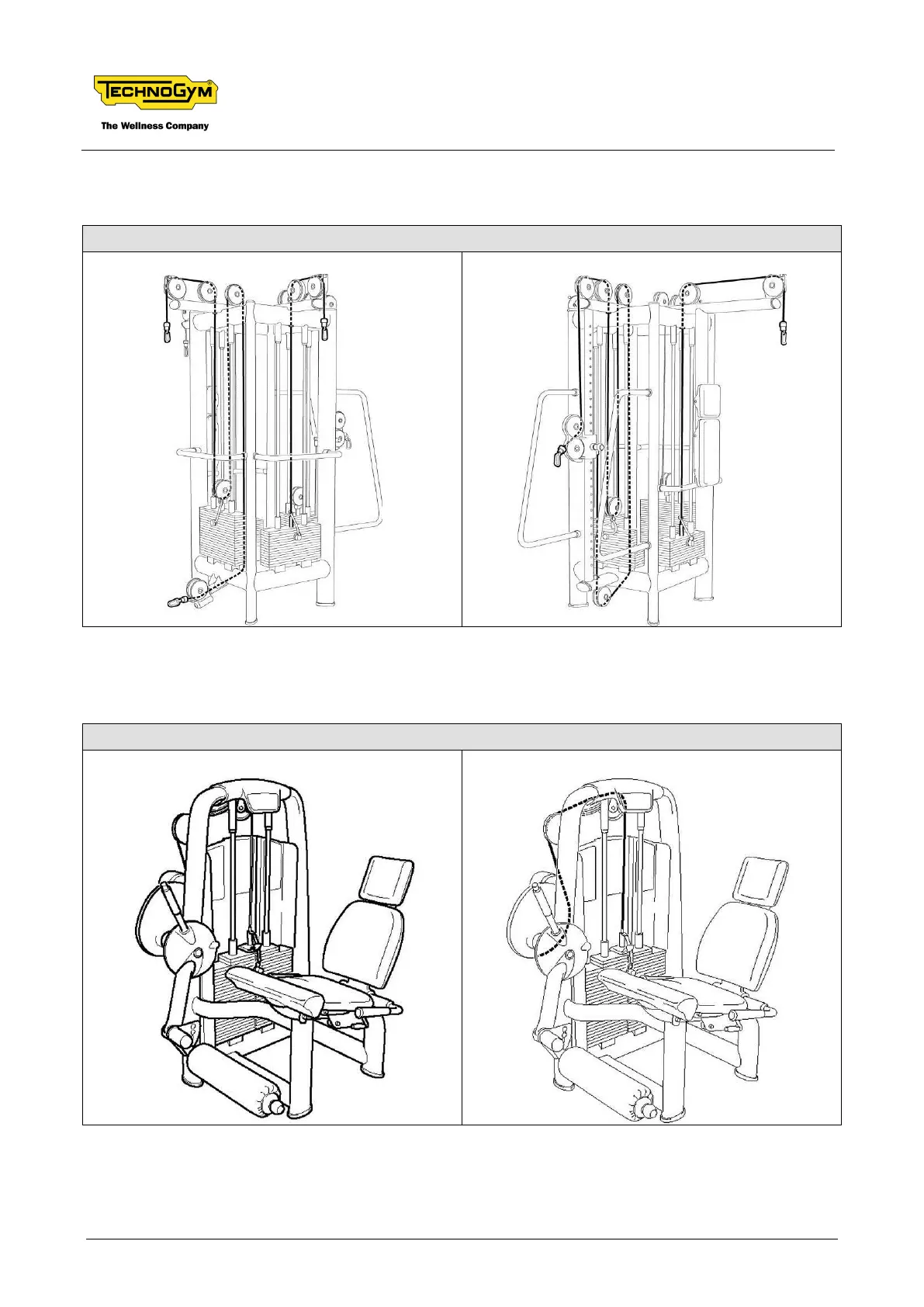 TECHNOGYM®
The Wellness Company