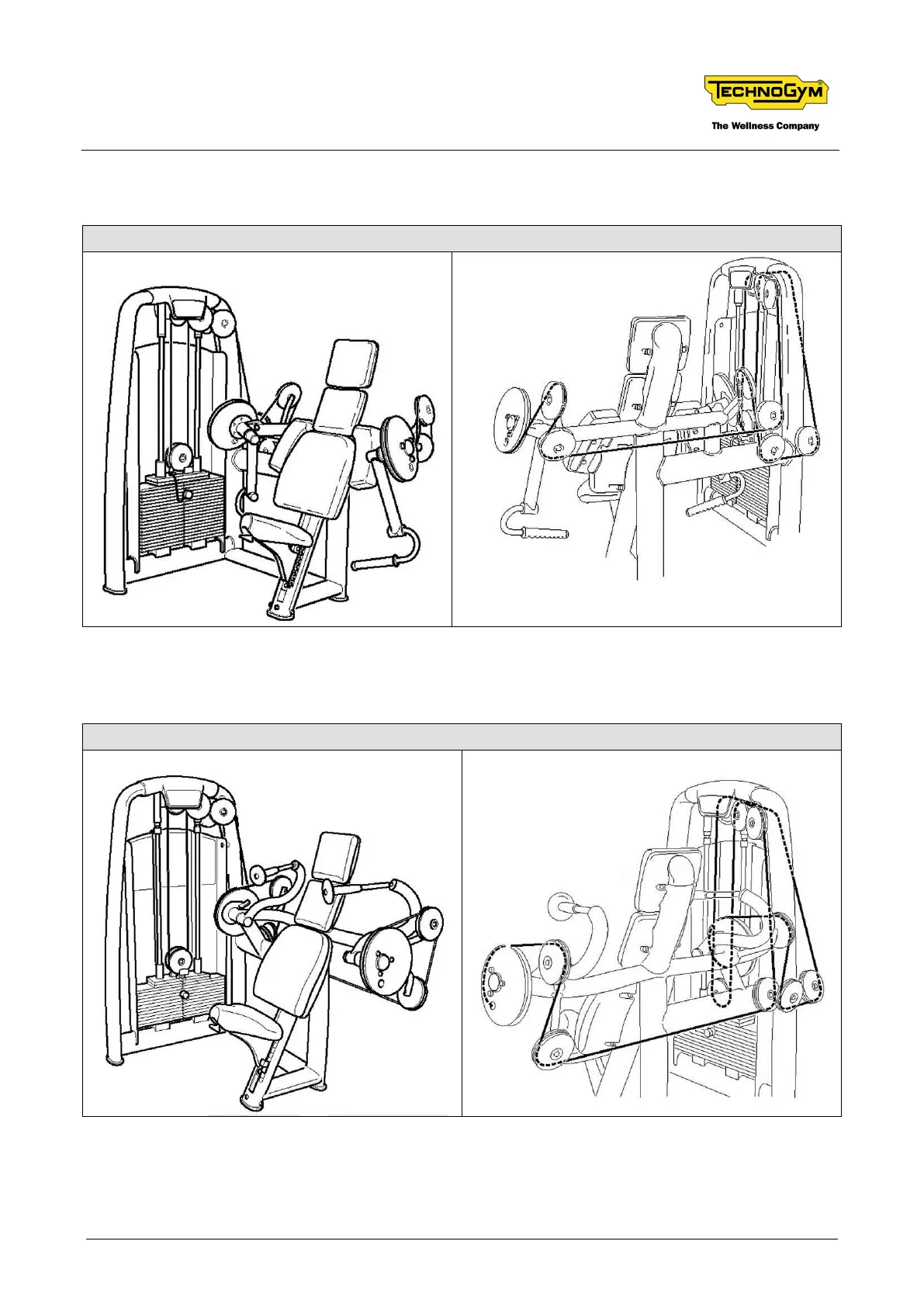 TECHNOGYM®
The Wellness Company