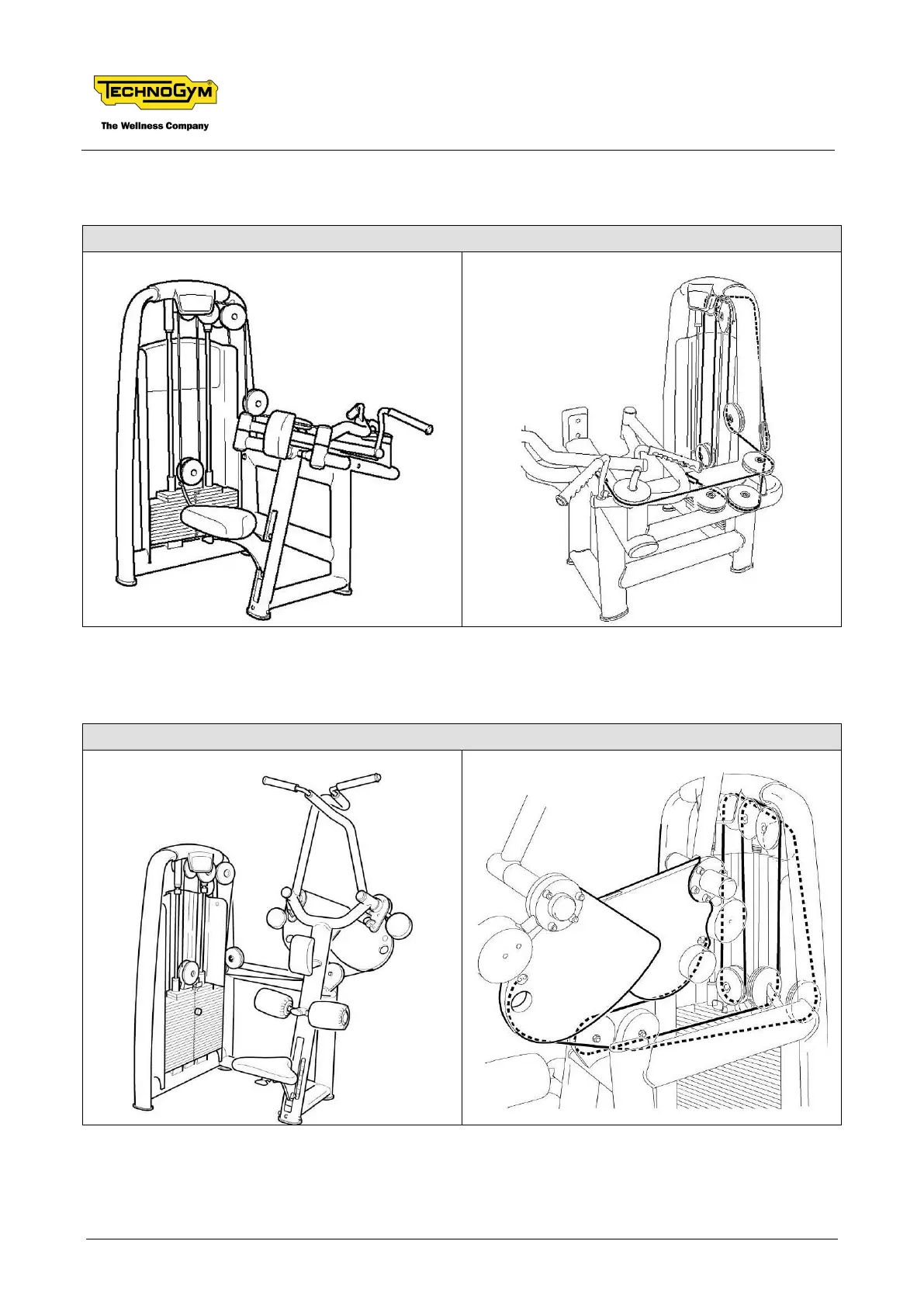 TECHNOGYM®
The Wellness Company