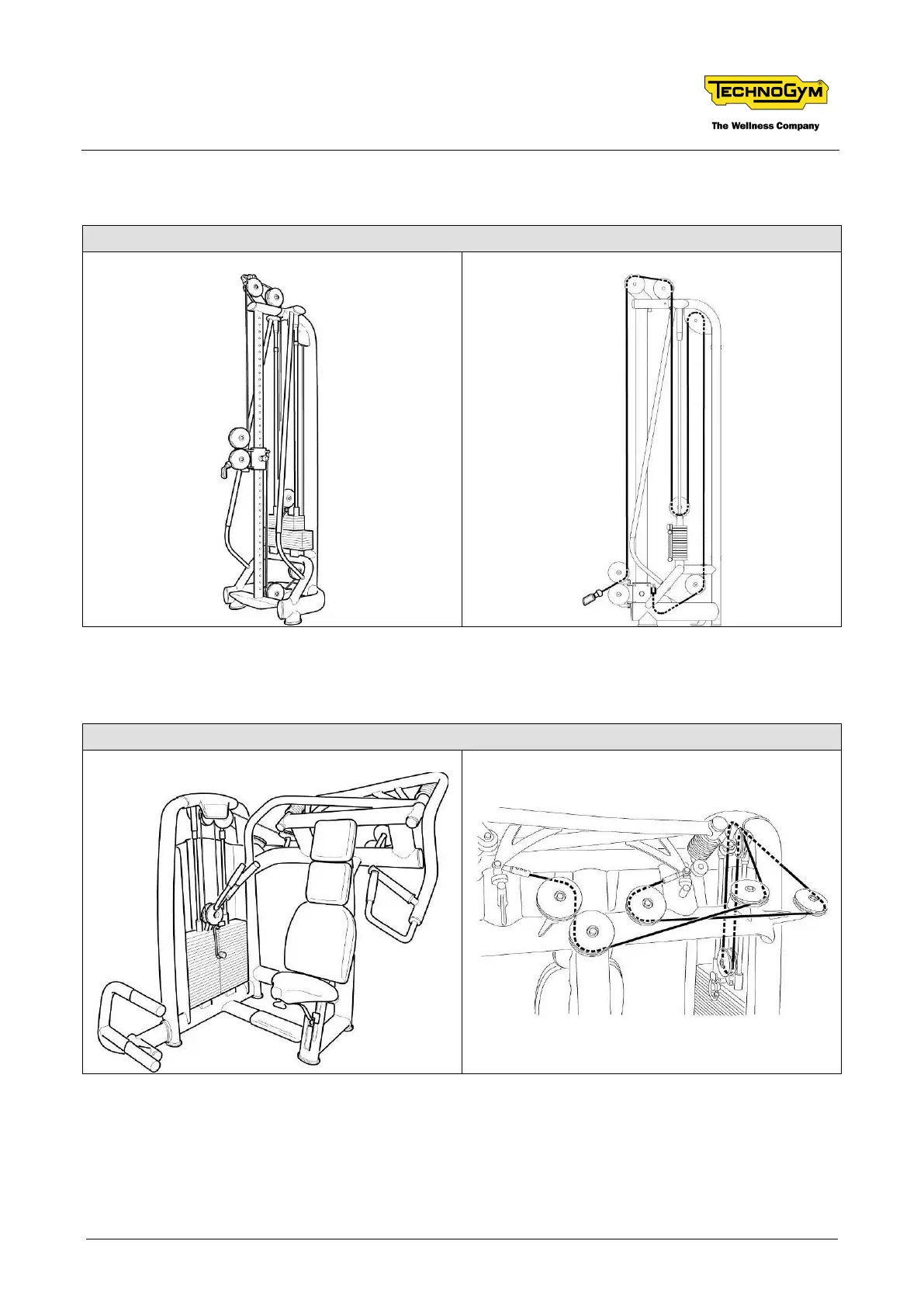 TECHNOGYM®
The Wellness Company