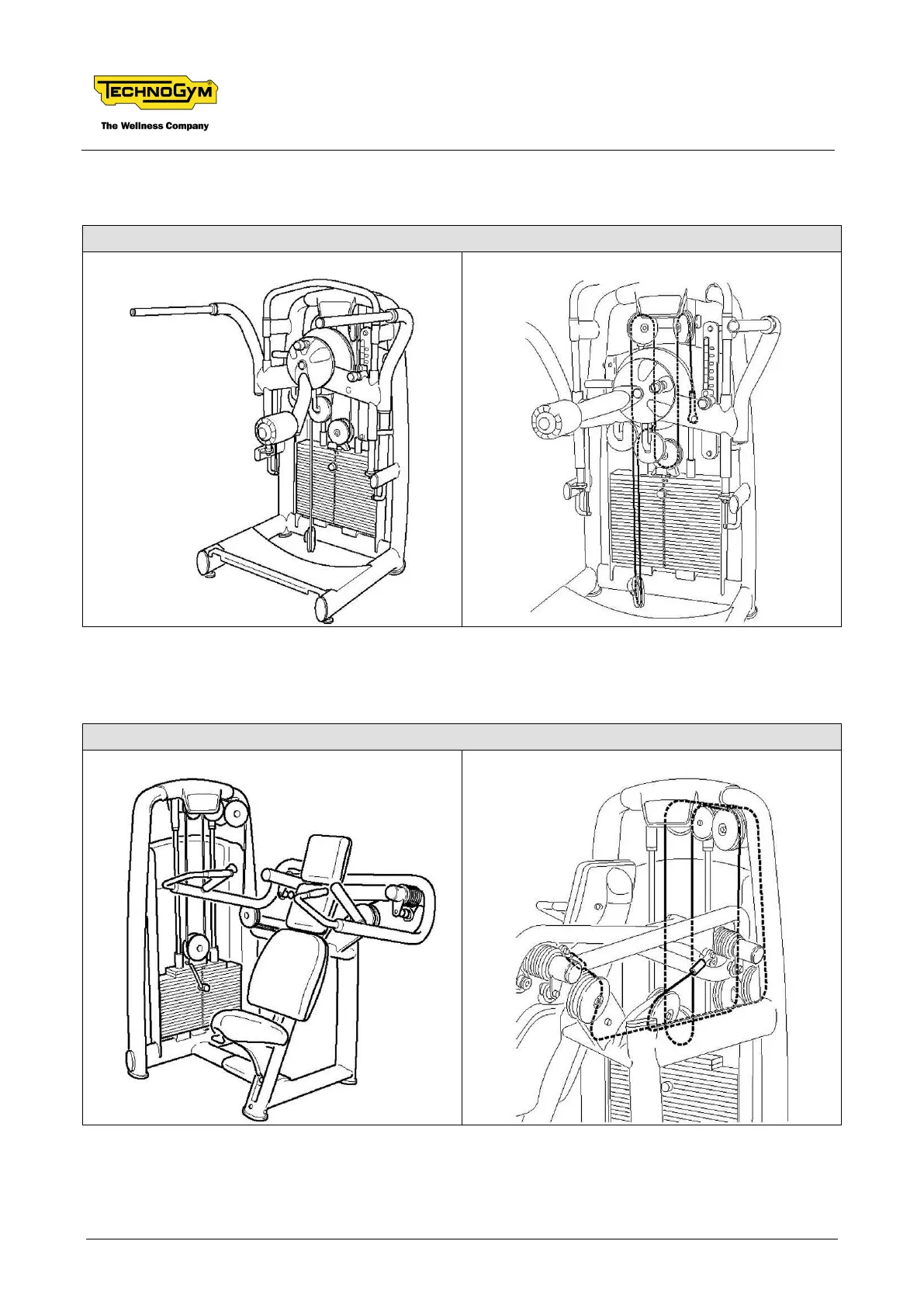 TECHNOGYM®
The Wellness Company