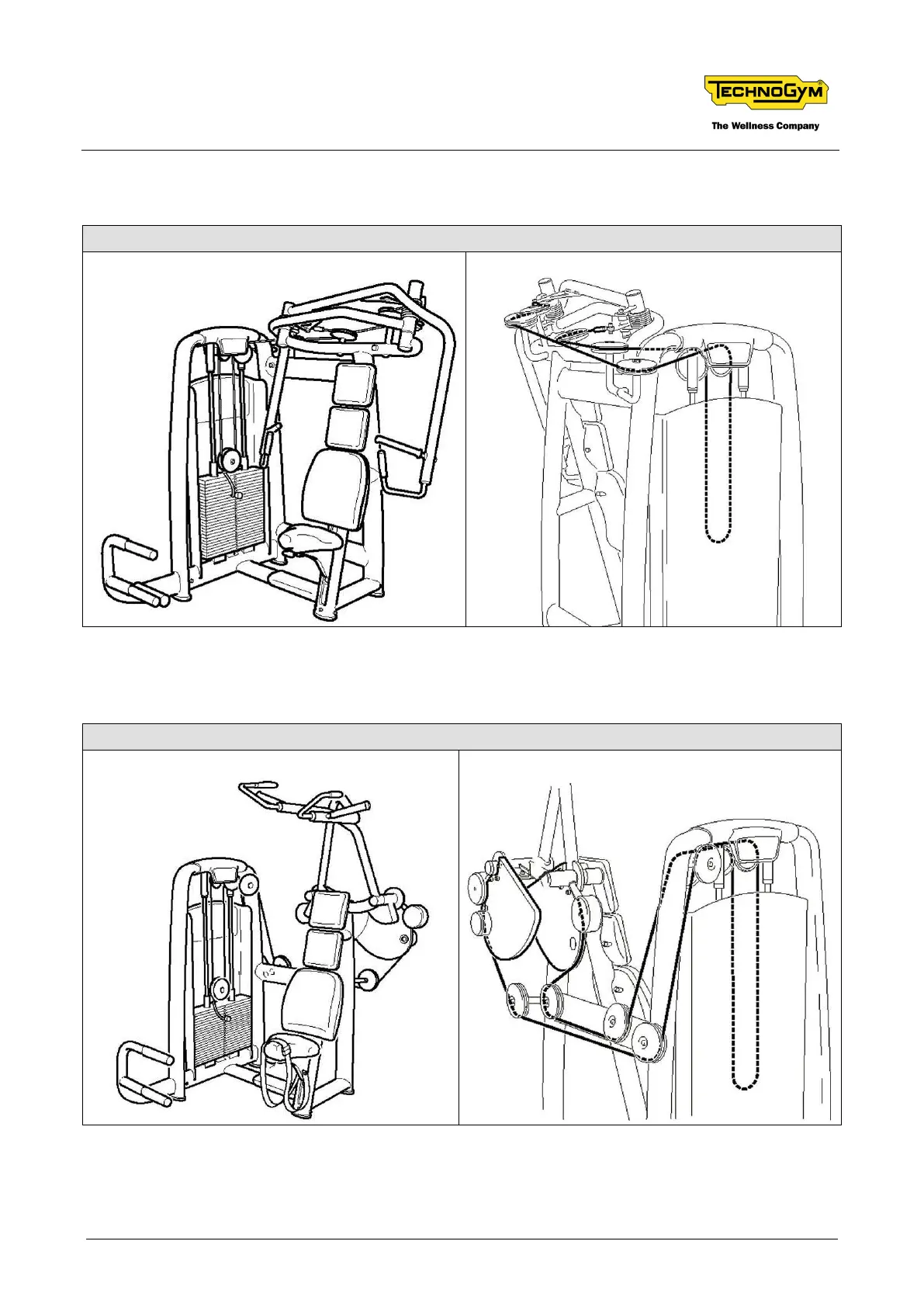 TECHNOGYM®
The Wellness Company