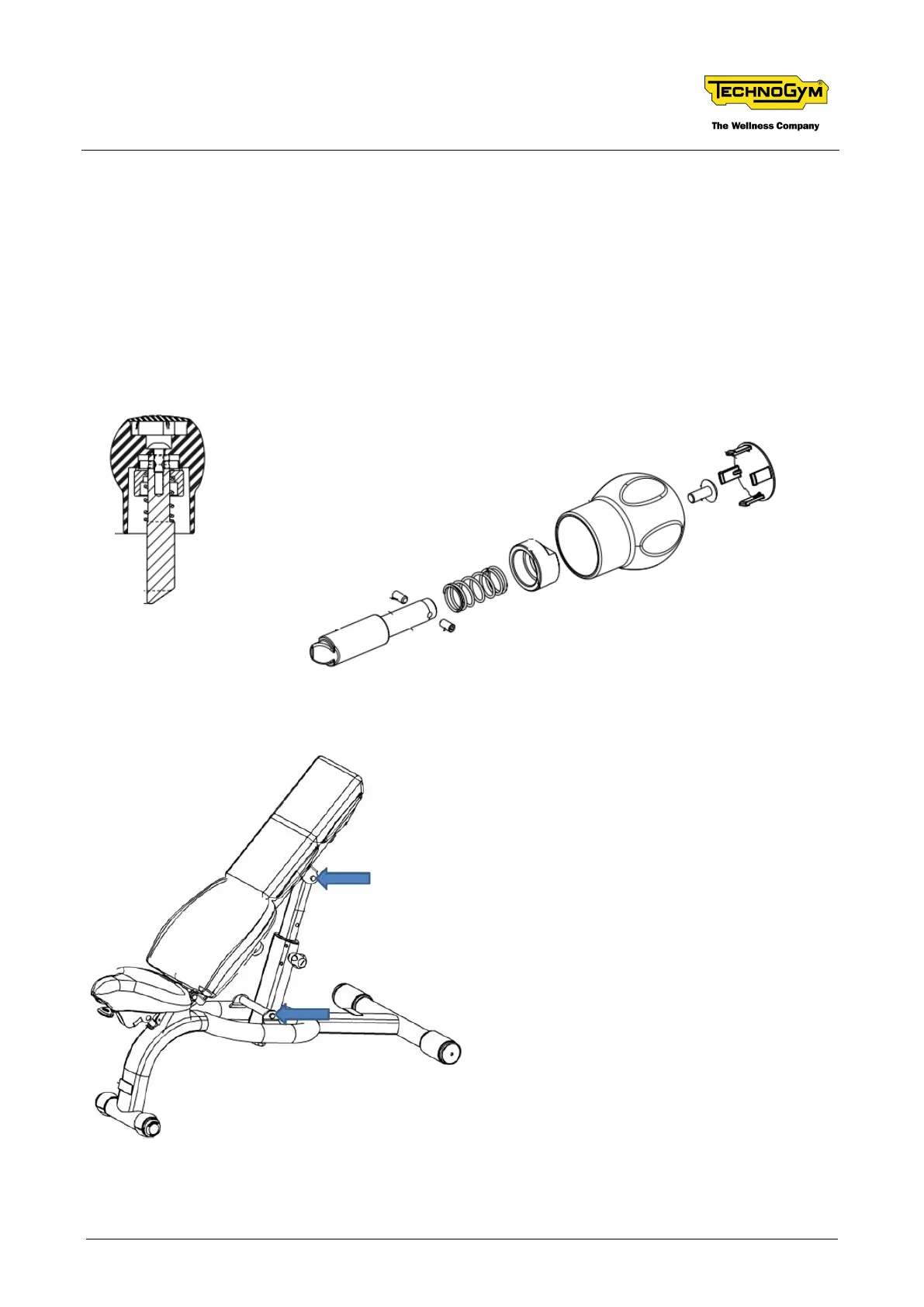 TECHNOGYM®
The Wellness Company