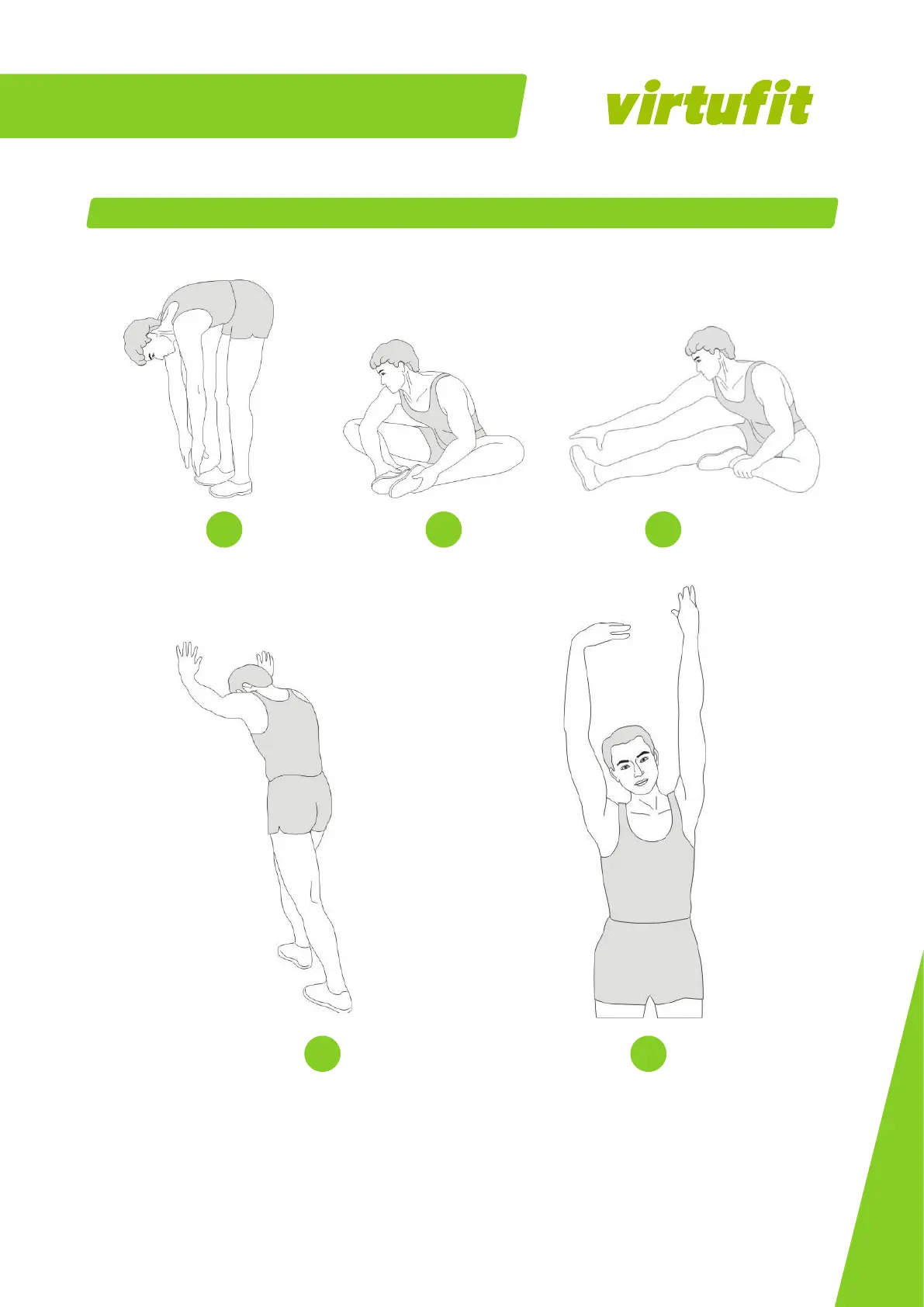 virtufit