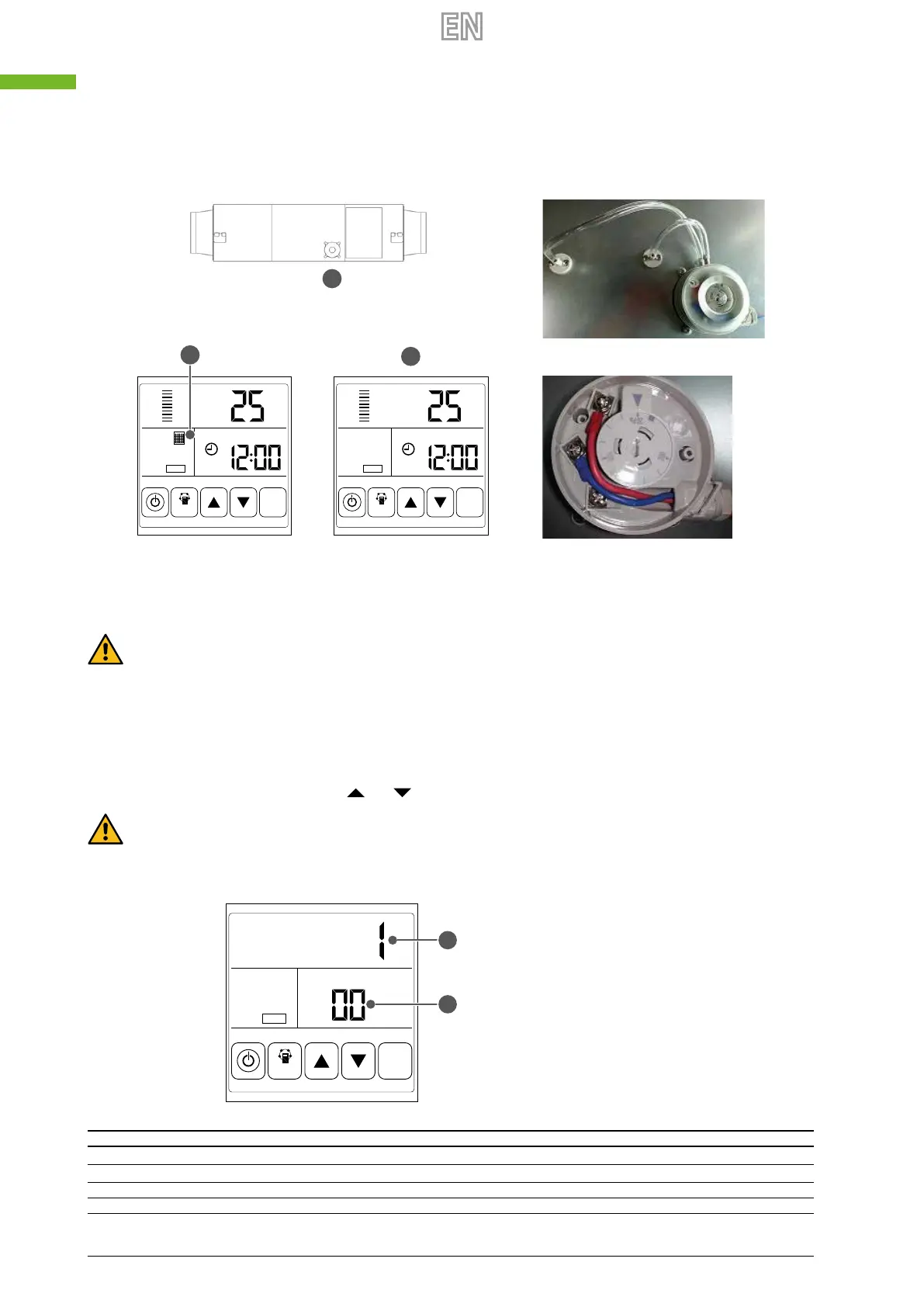 EN

25

12:00

25

12:00

1

00