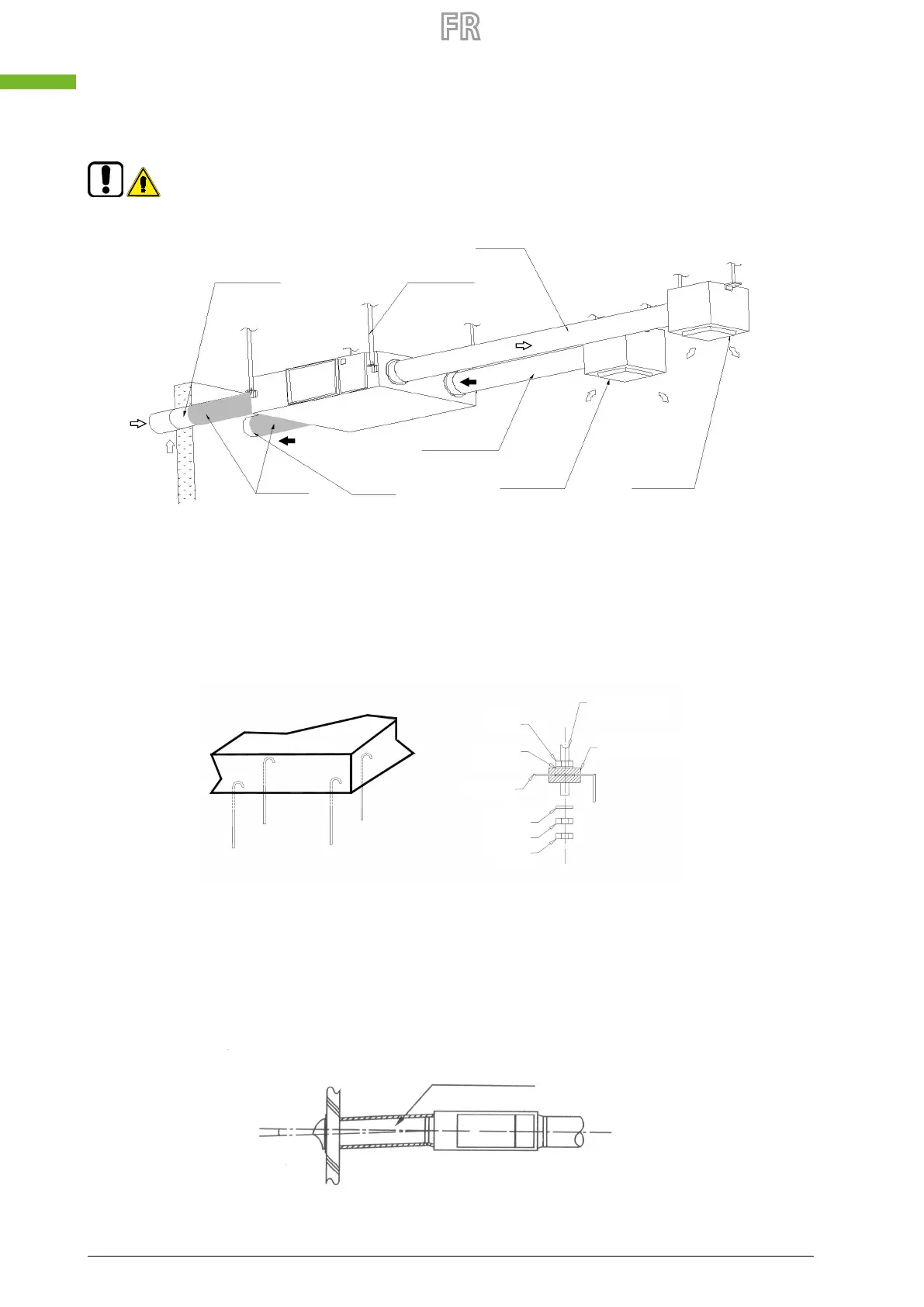 FR