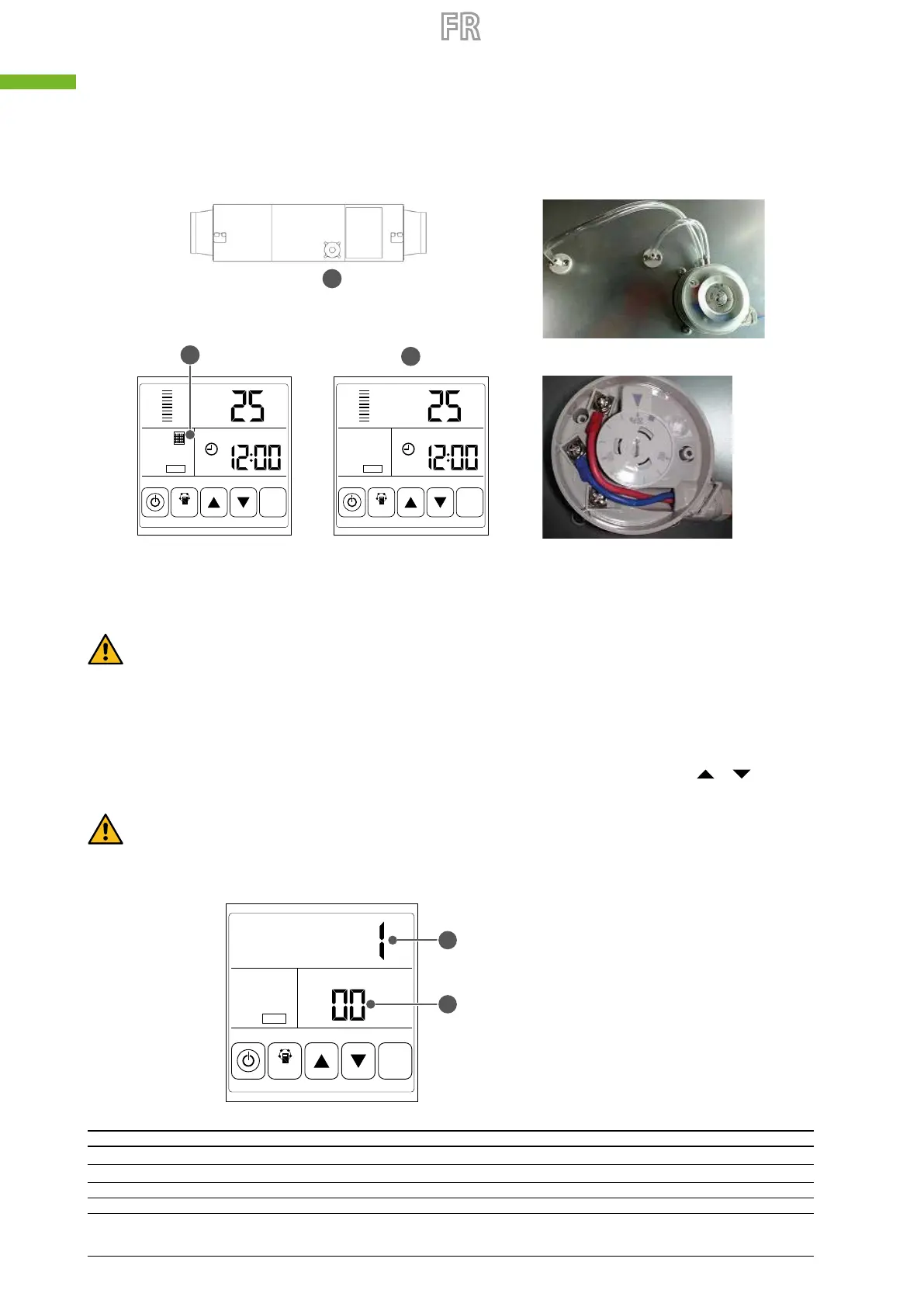 FR

25

12:00

25

12:00

1

00