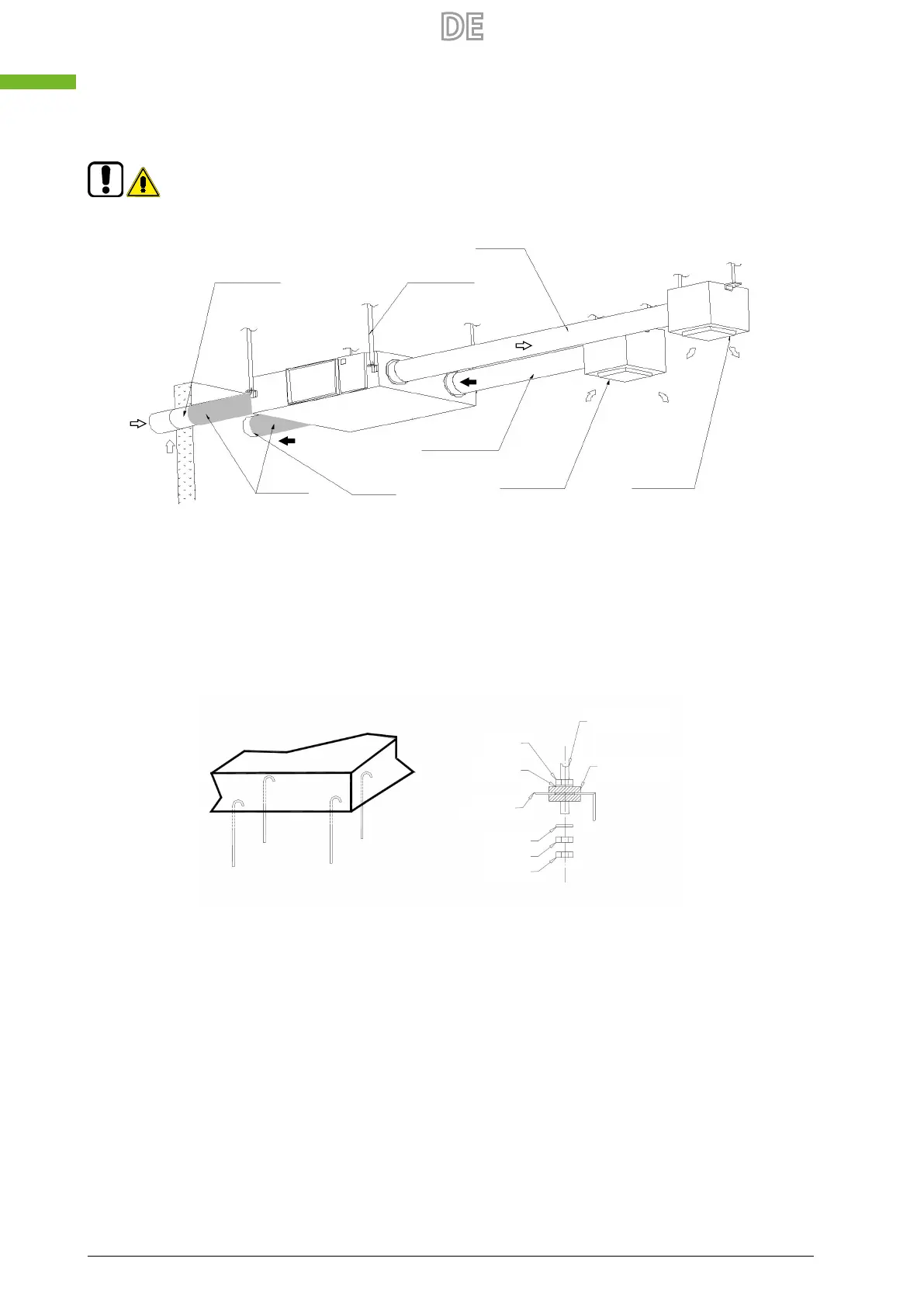 DE