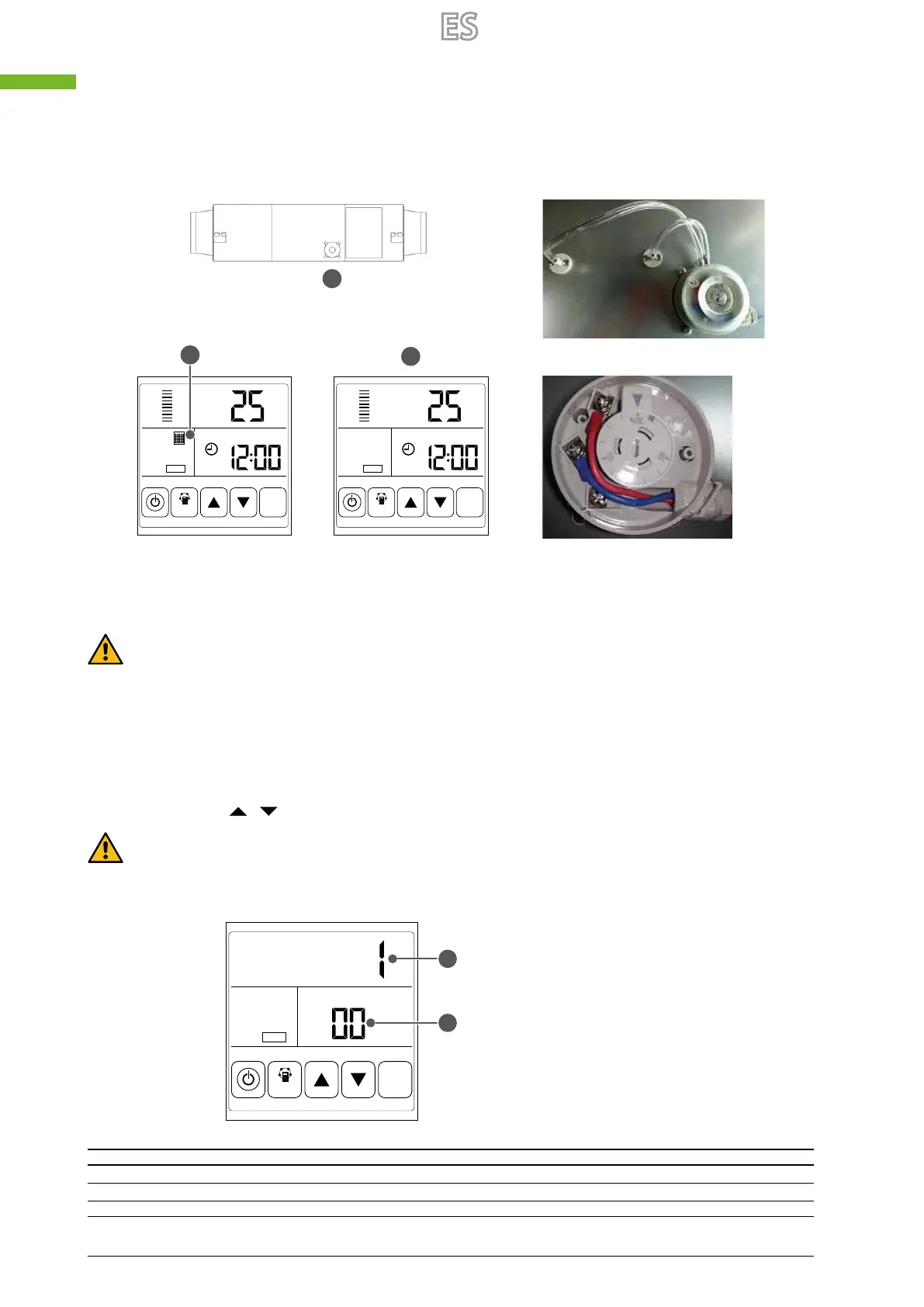 ES

25

12:00

25

12:00

1

00