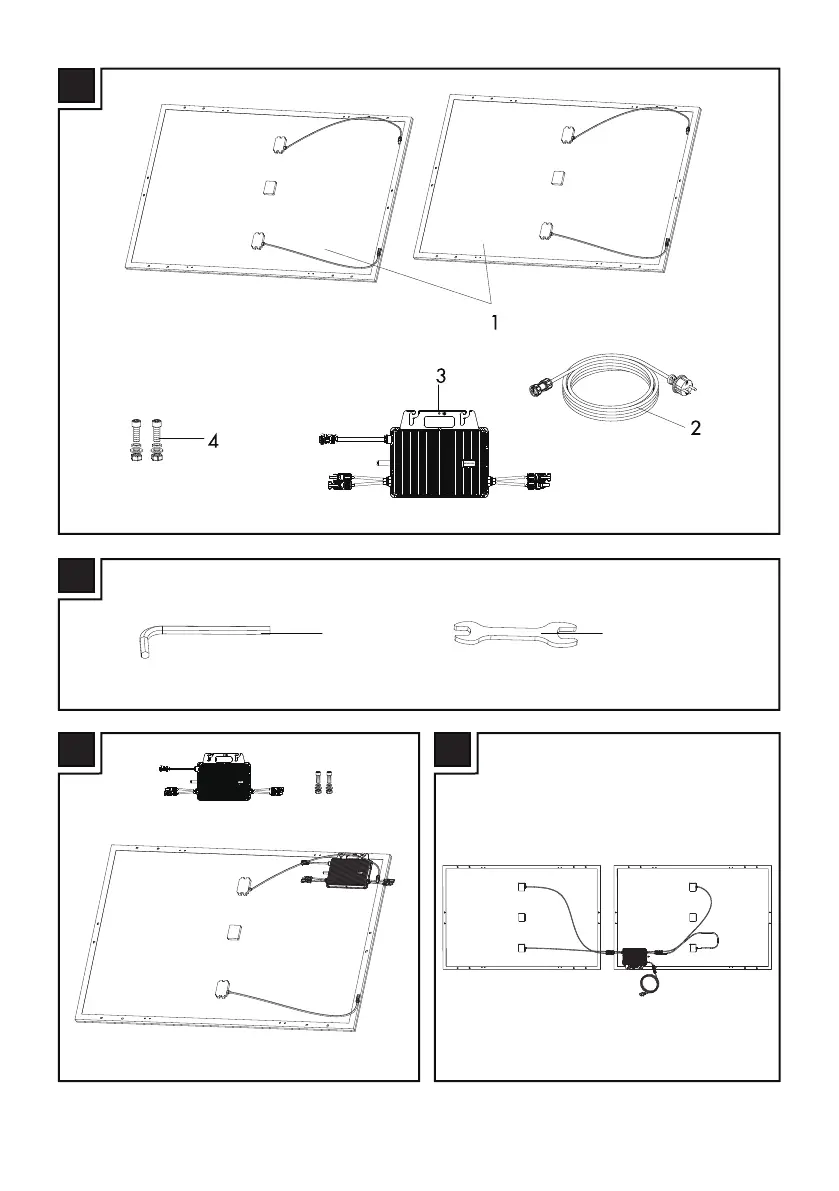 1

3

2

4