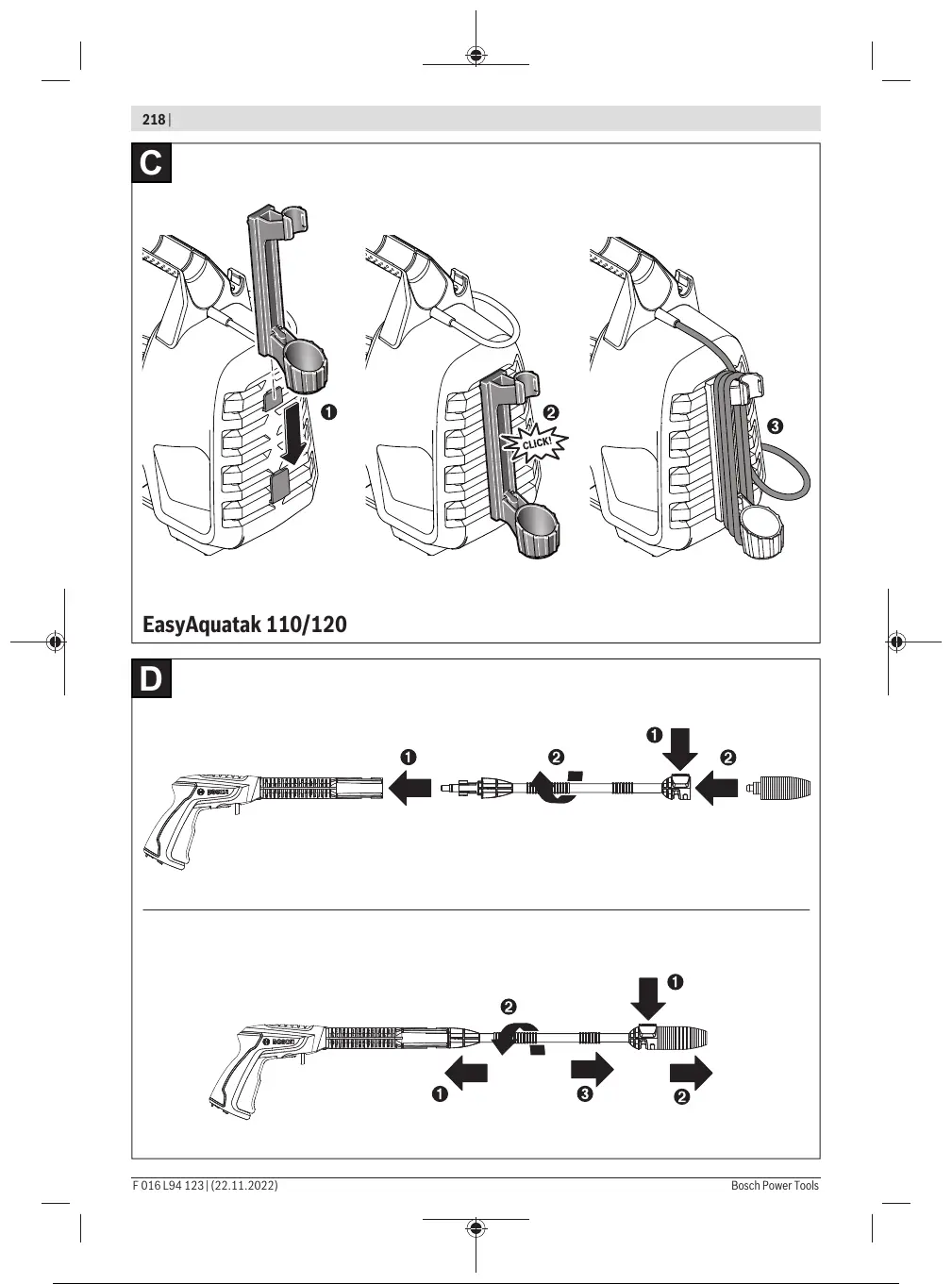 218 |

C

❶ ❷ CLICK! ❸

EasyAquatak 110/120

D

❶ ❷ ❶ ❷

BOSCH

❷ ❶

BOSCH

❶ ❸ ❷

F 016 L94 123 | (22.11.2022)

Bosch Power Tools