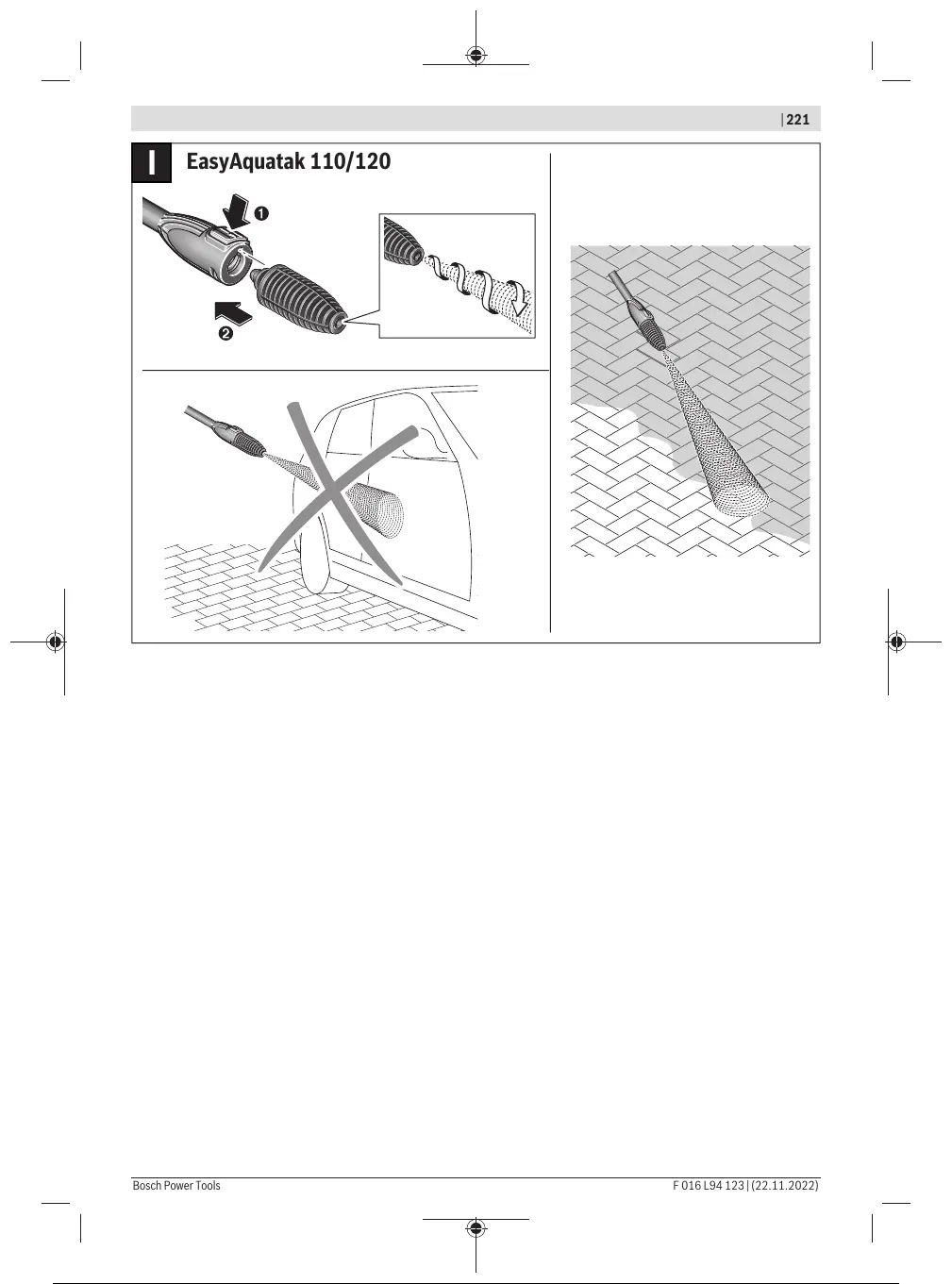 | 221

I EasyAquatak 110/120

❶

❷

Bosch Power Tools

F 016 L94 123 | (22.11.2022)