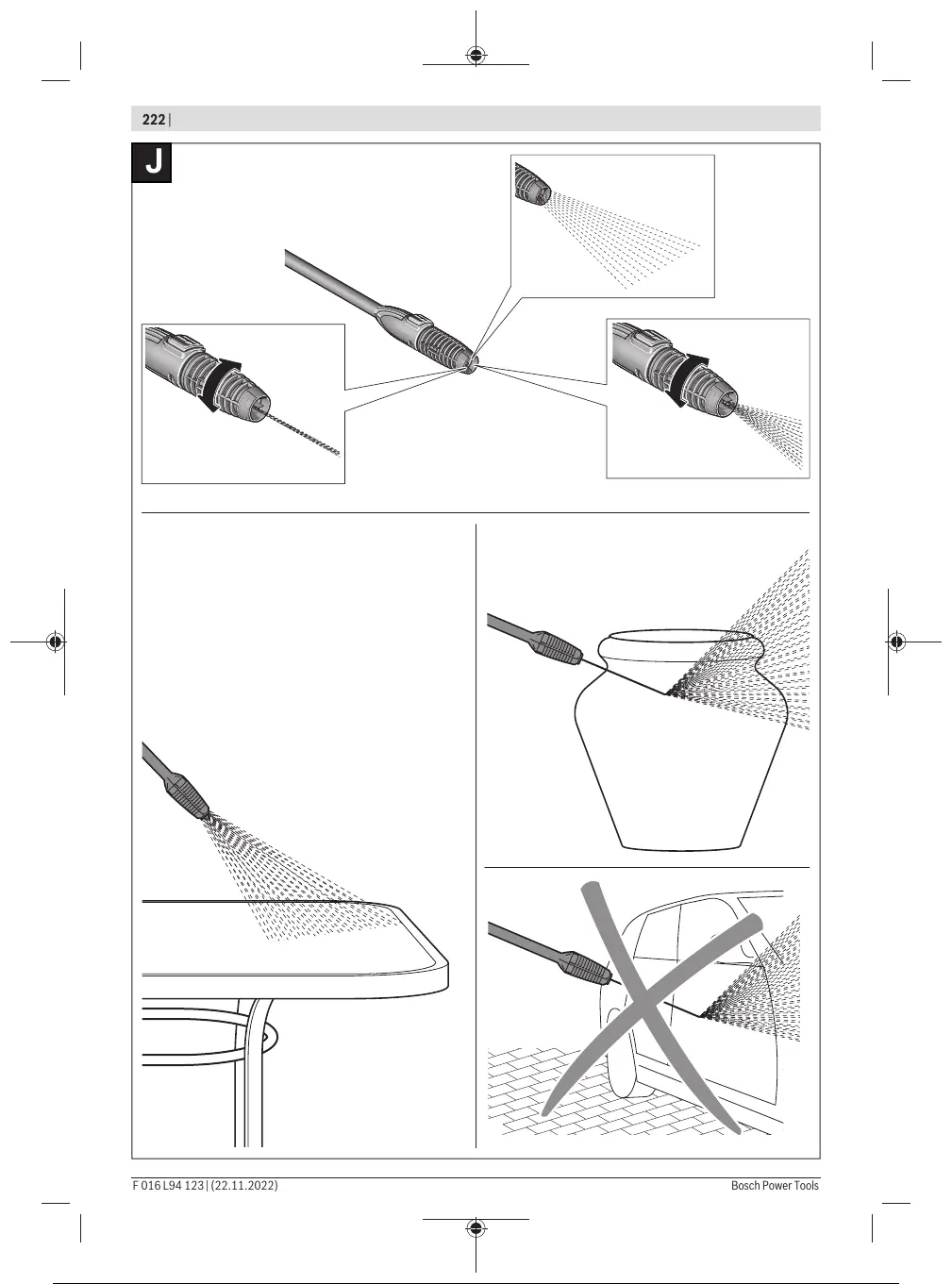 222 |

J

F 016 L94 123 | (22.11.2022)

Bosch Power Tools