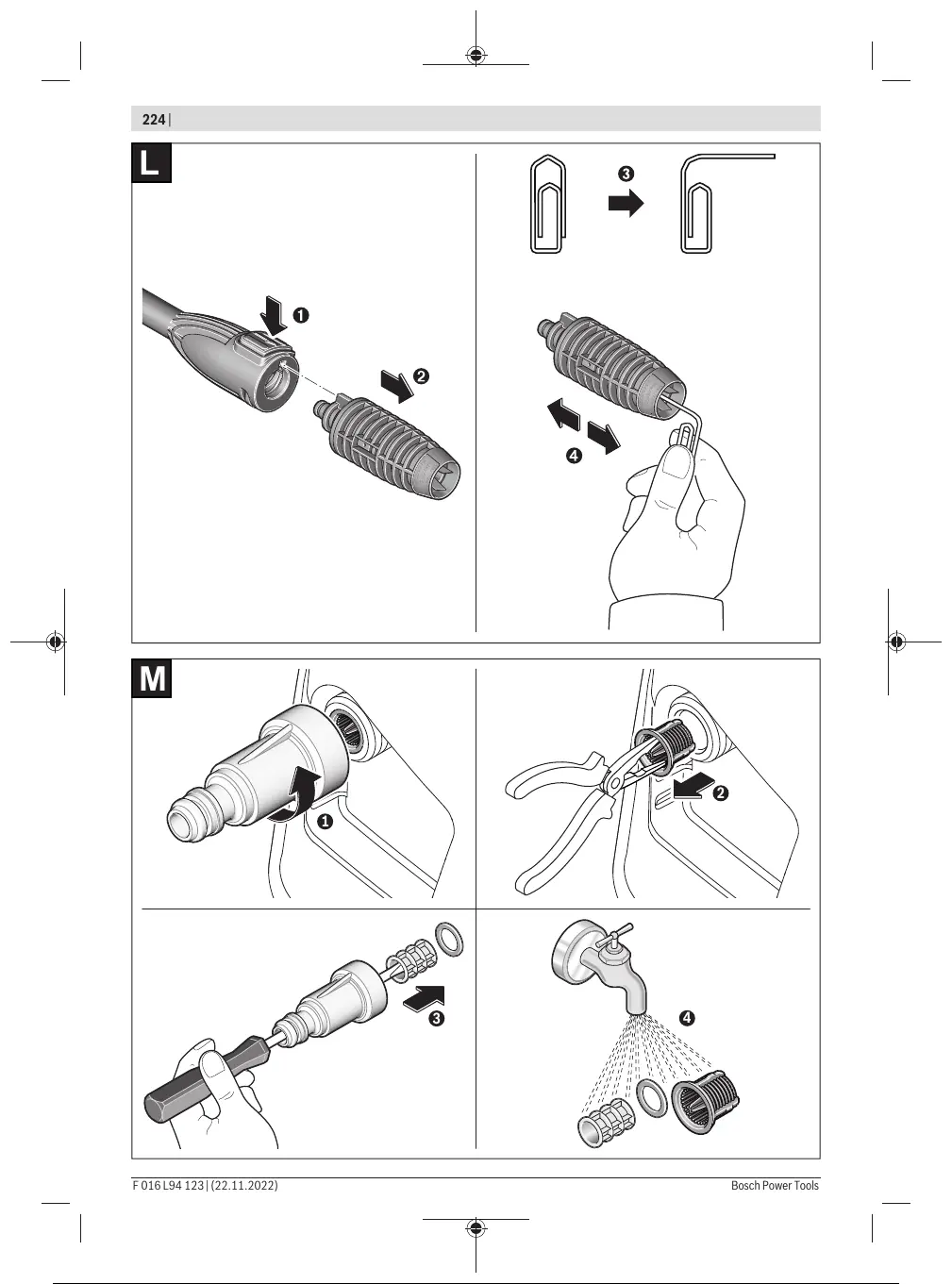 224 |

L

1

2

3

4

M

1

2

3

4

F 016 L94 123 | (22.11.2022)

Bosch Power Tools