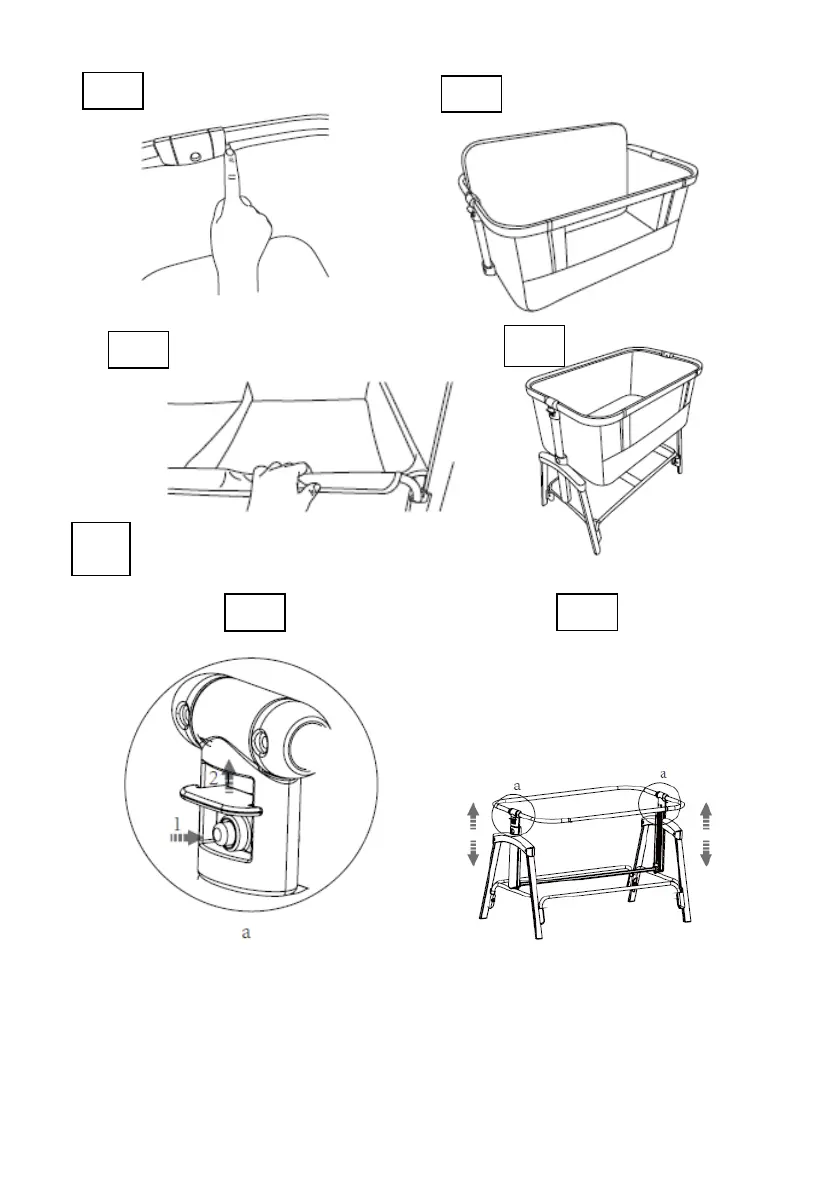 2
1
a
a
a