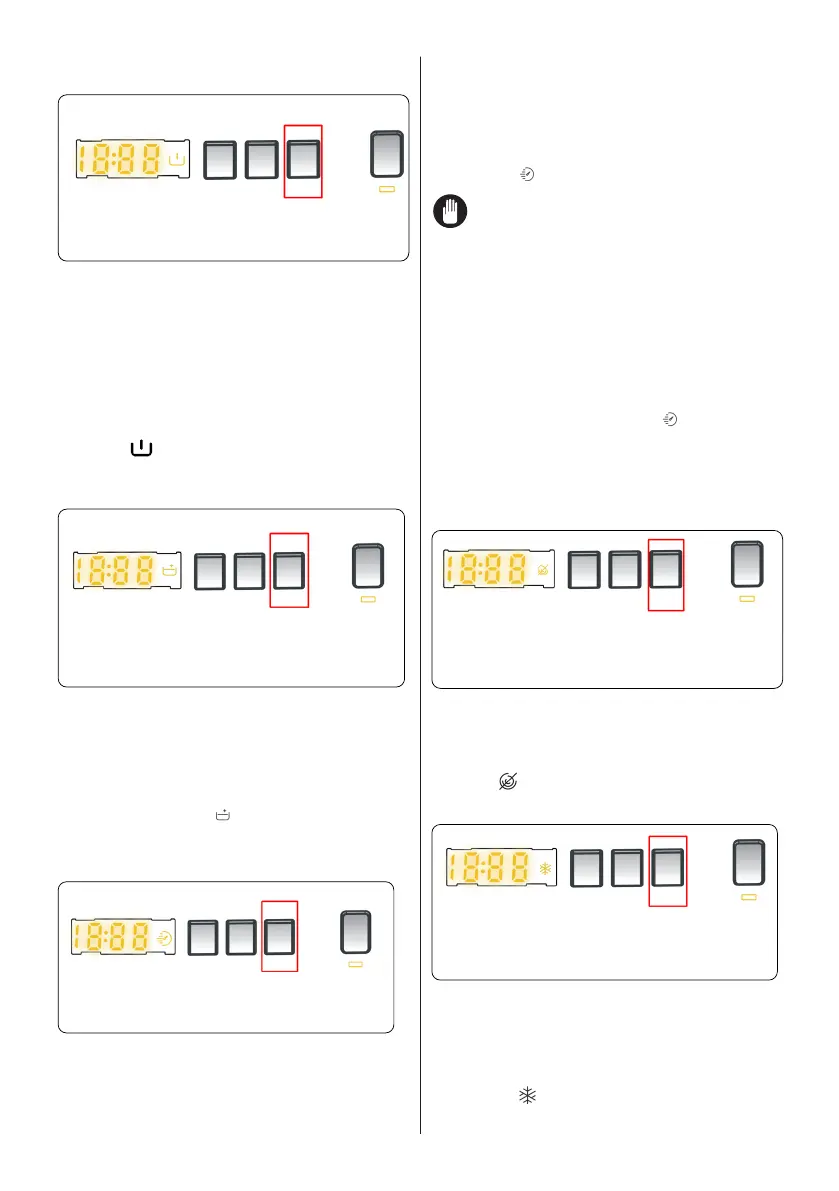 18:88

18:88

18:88

18:88

18:88