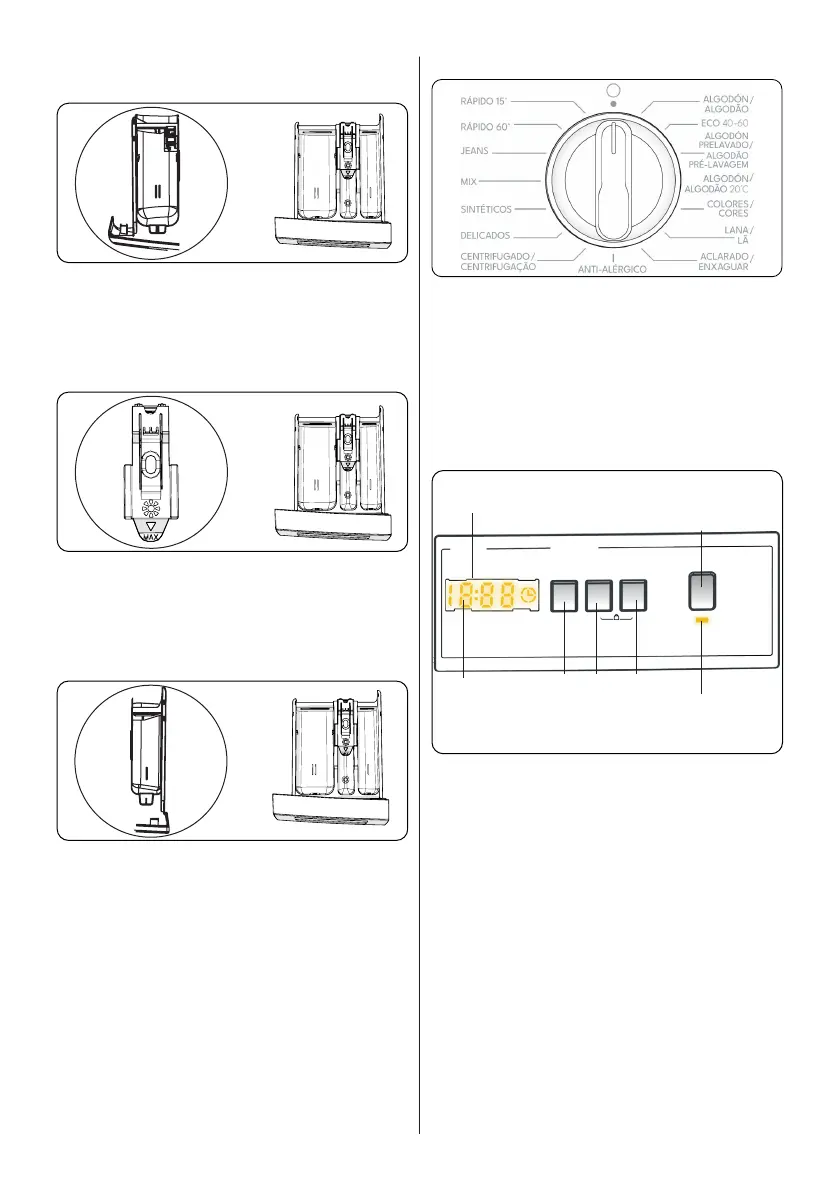 MAX

RÁPIDO 15'
RÁPIDO 60'
JEANS
MIX
SINTÉTICOS
DELICADOS
CENTRIFUGADO / CENTRIFUGAÇÃO
ANTI-ALÉRGICO
ALGODÓN / ALGODÃO
ECO 40-60
ALGODÓN PRELAVADO / ALGODÃO PRÉ-LAVAGEM
ALGODÓN / ALGODÃO 20°C
COLORES / CORES
LANA / LÃ
ACLARADO / ENXAGUAR

18:88