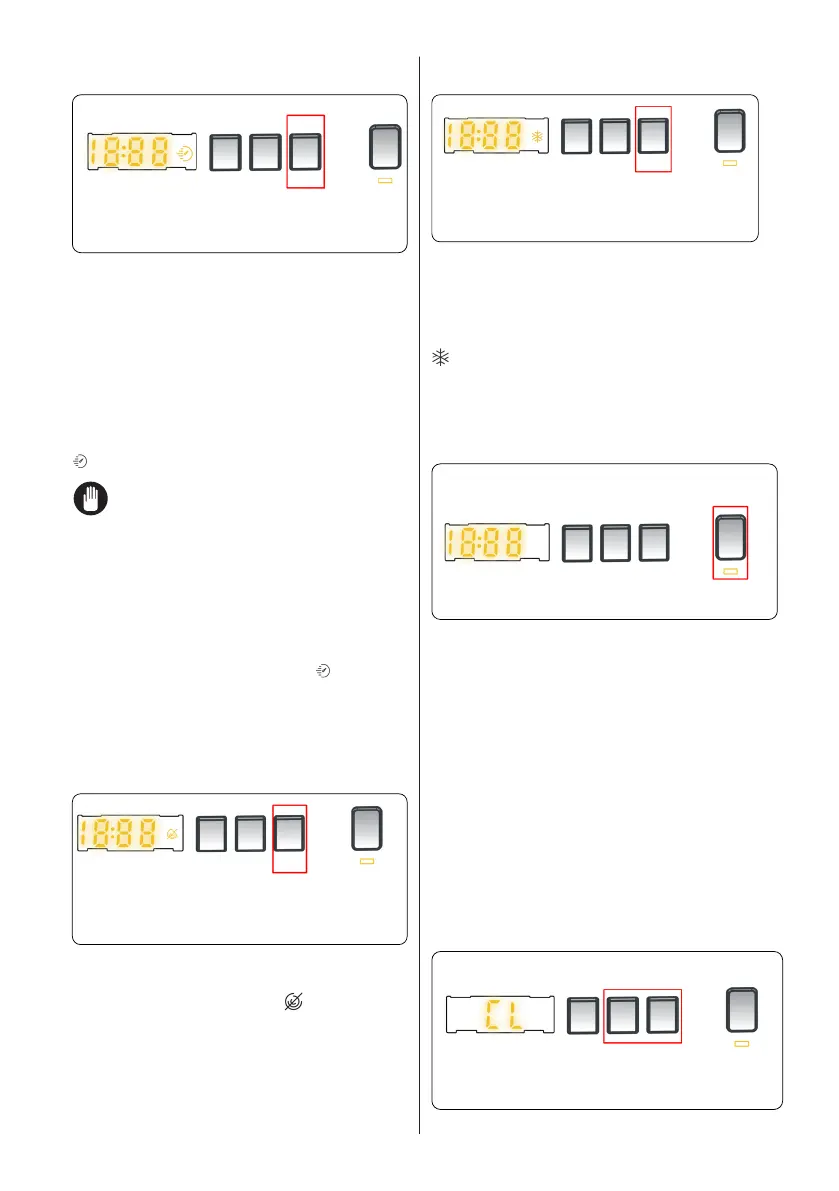 18:88

18:88

18:88

18:88

CL