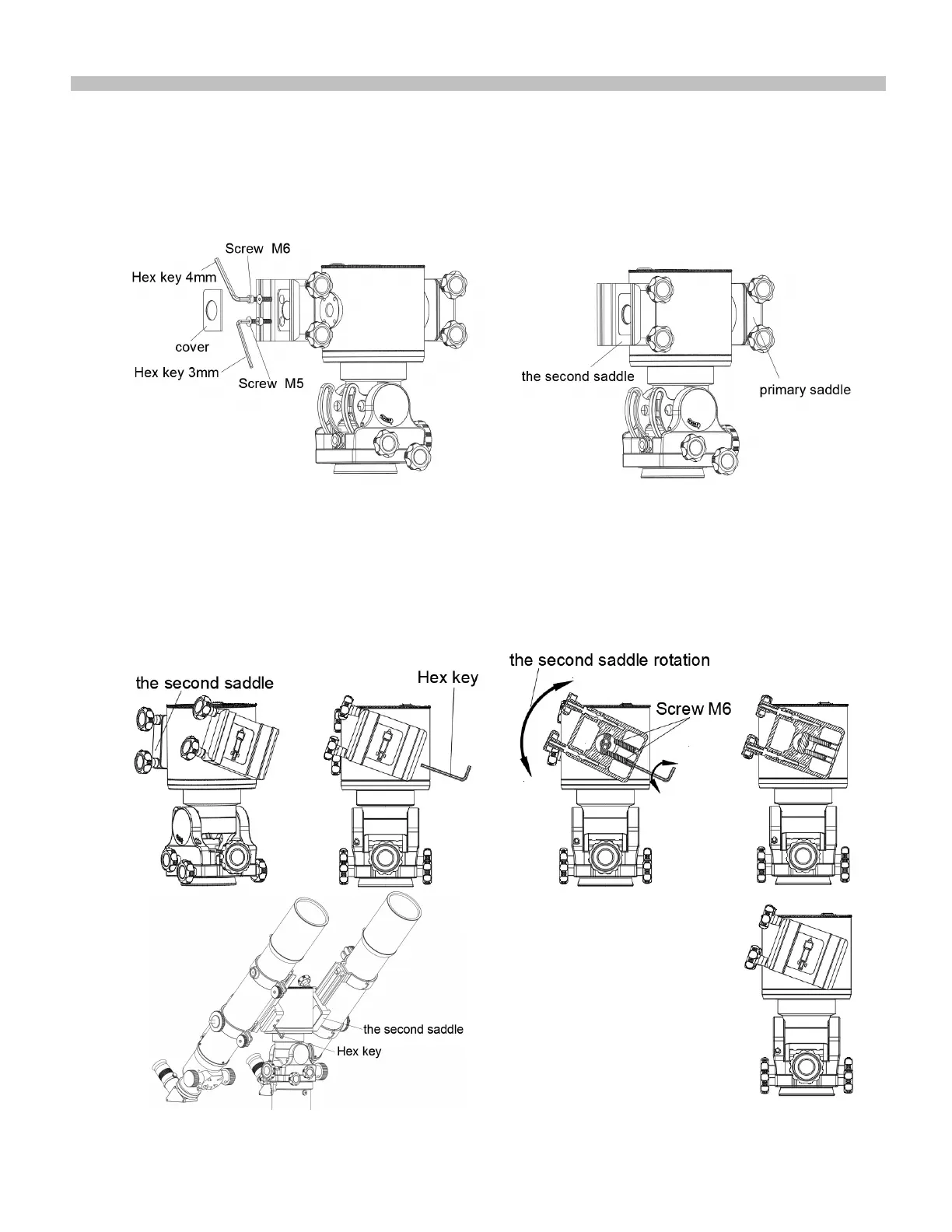 Screw M6
Hex key 4mm
cover
Hex key 3mm
Screw M5

the second saddle
primary saddle

the second saddle
Hex key
the second saddle rotation
Screw M6

the second saddle
Hex key