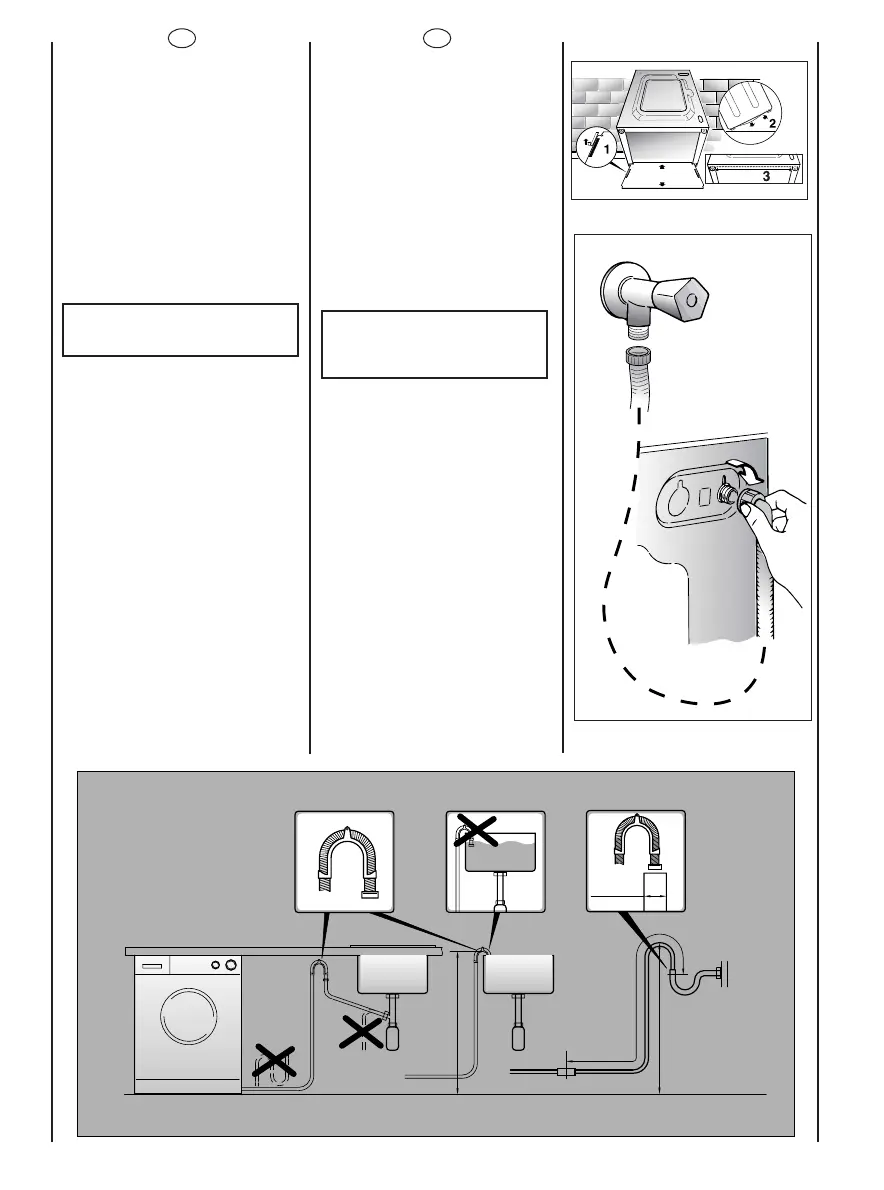 1

2

3