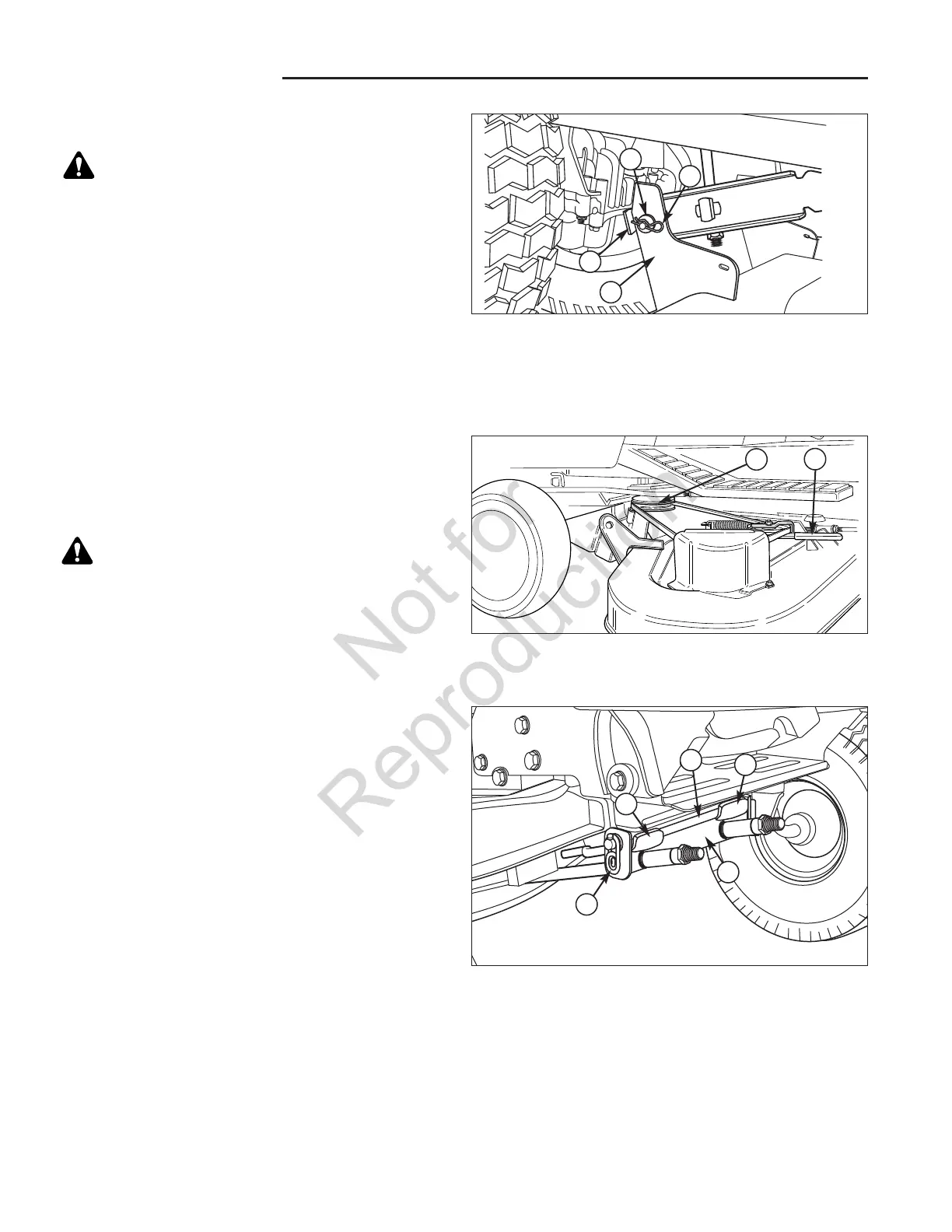 Not for Reproduction