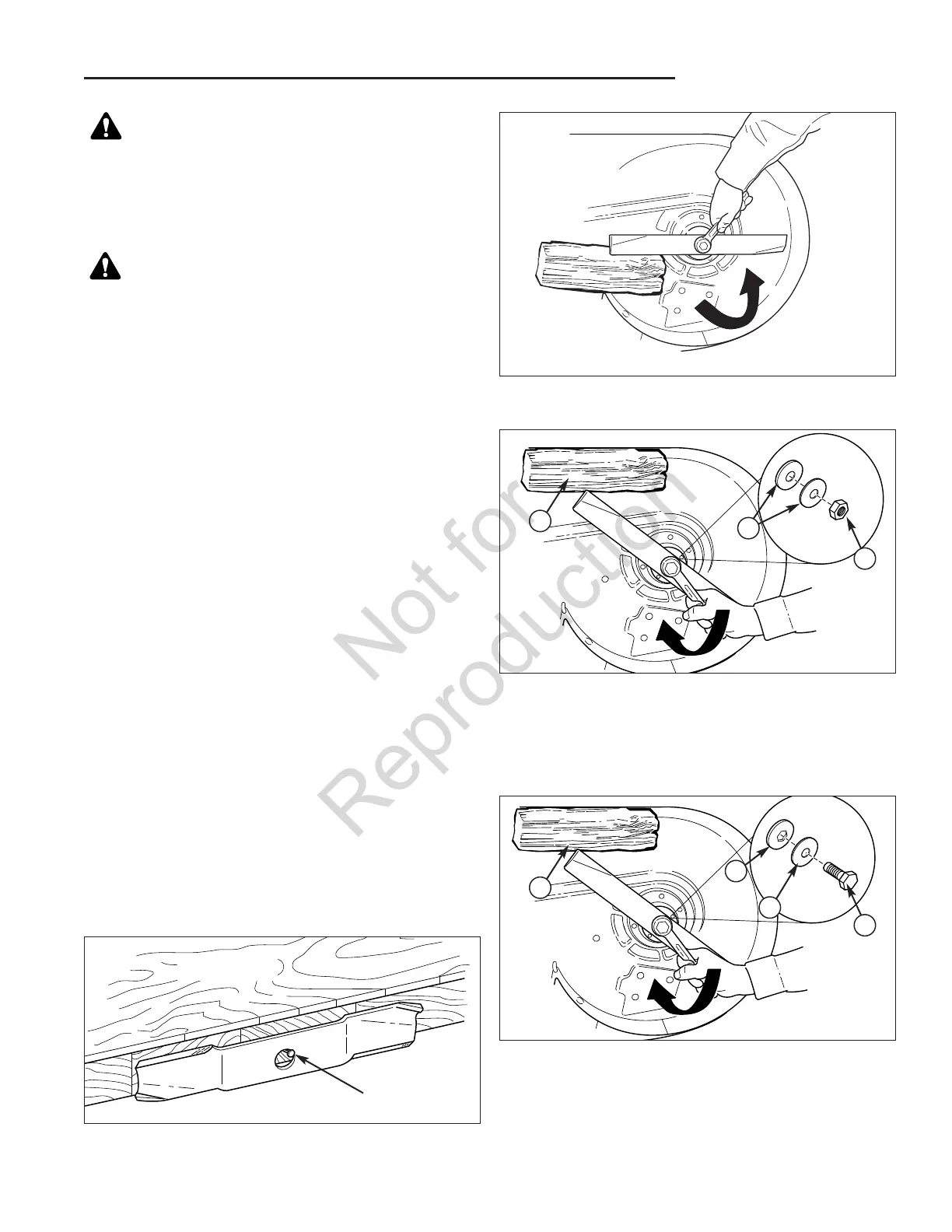 Not for Reproduction