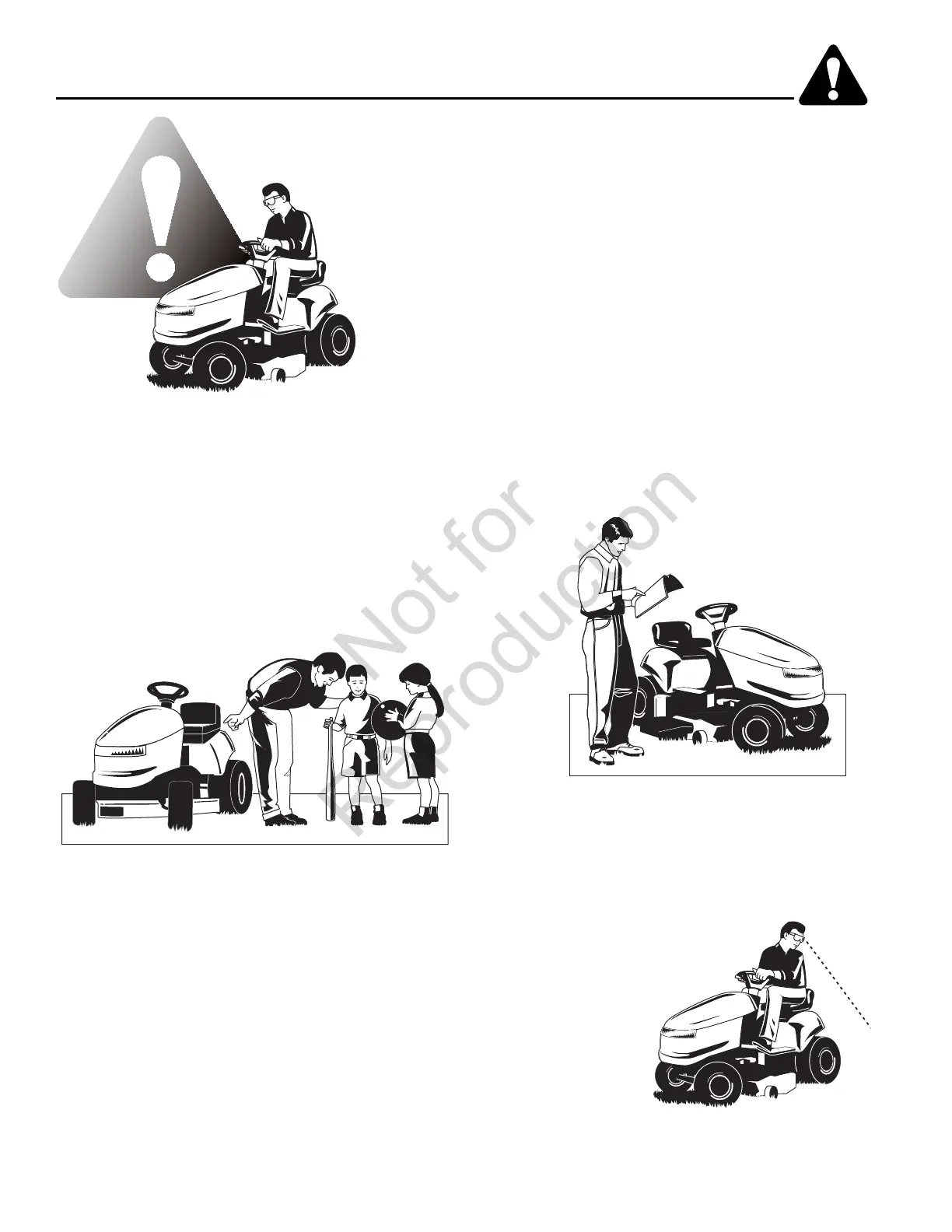 Not for Reproduction