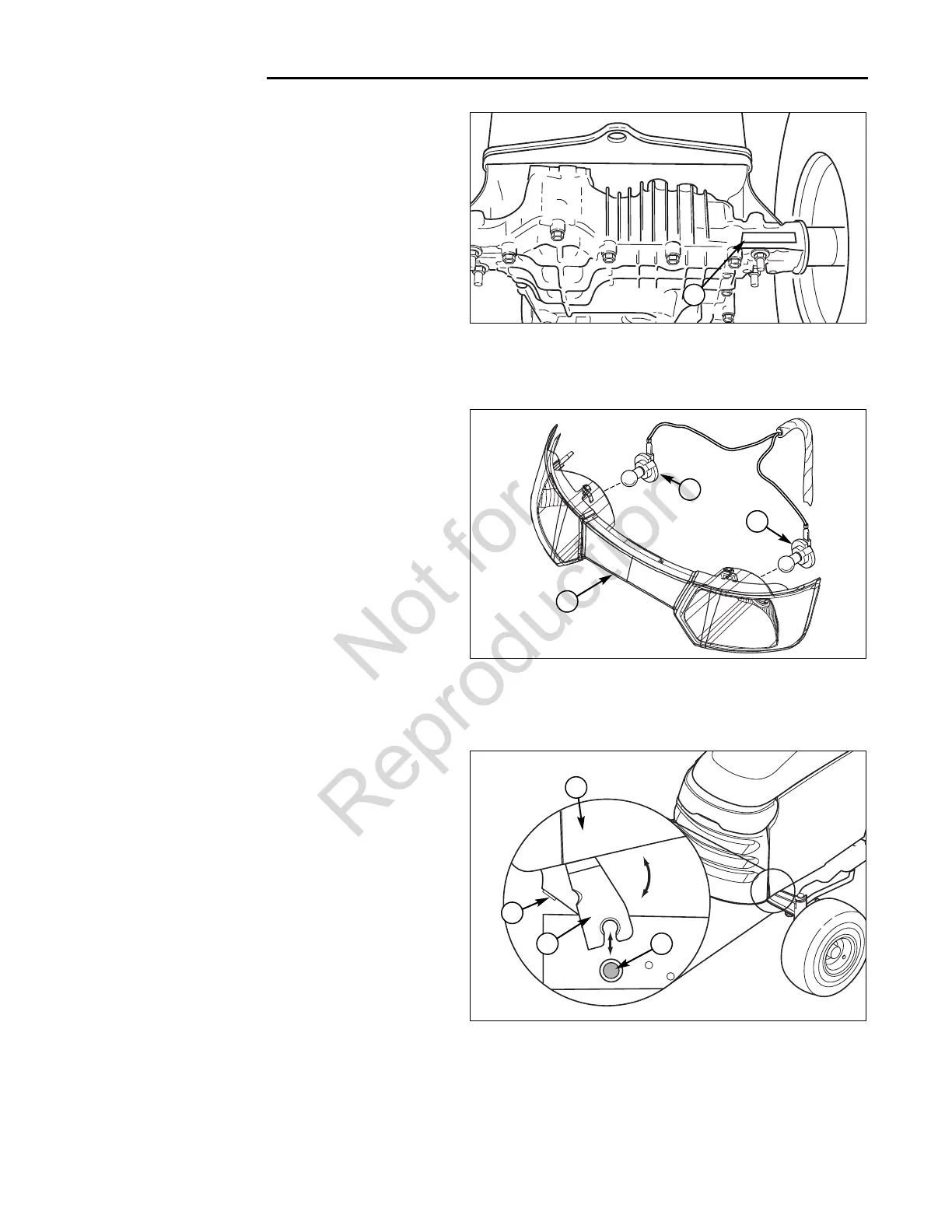 Not for Reproduction