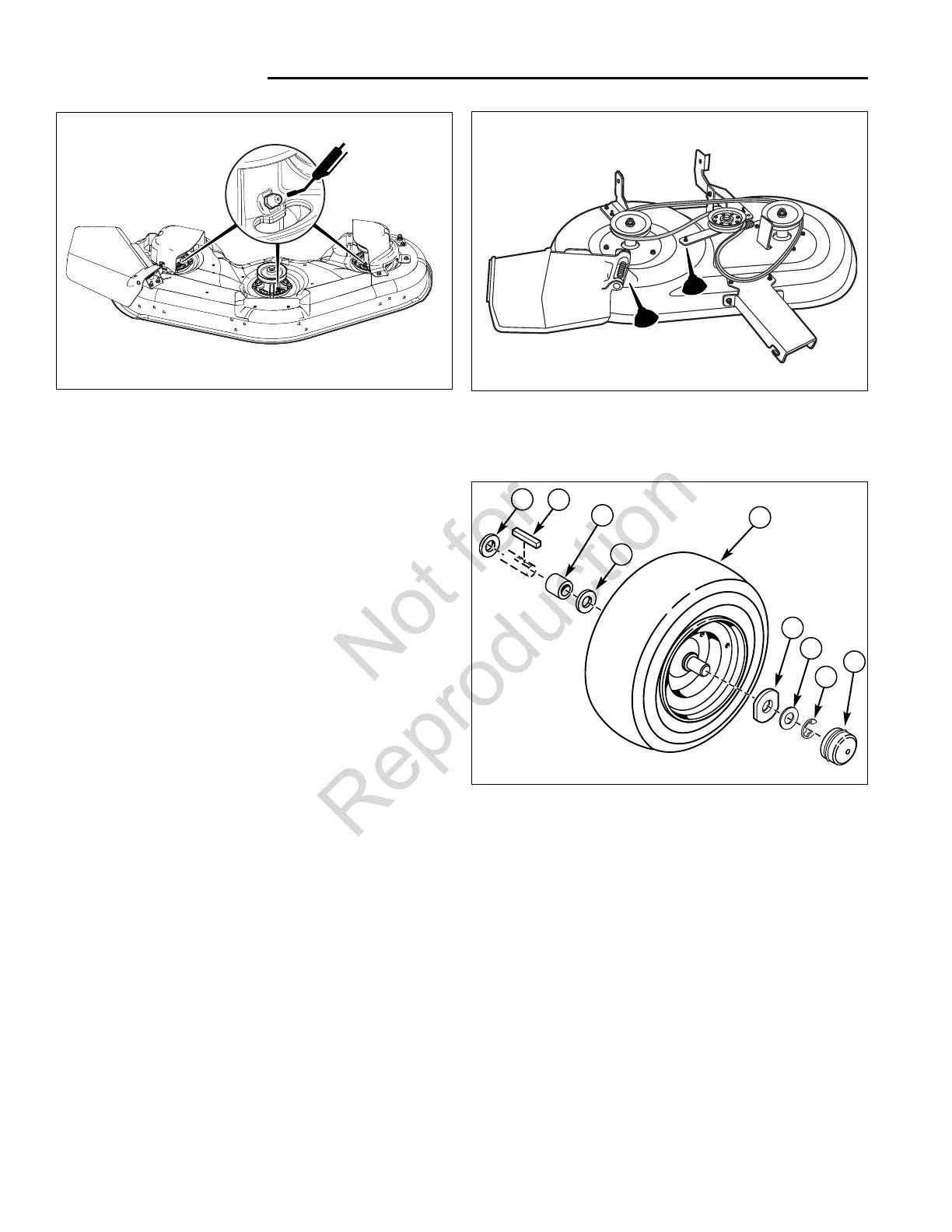 Not for Reproduction