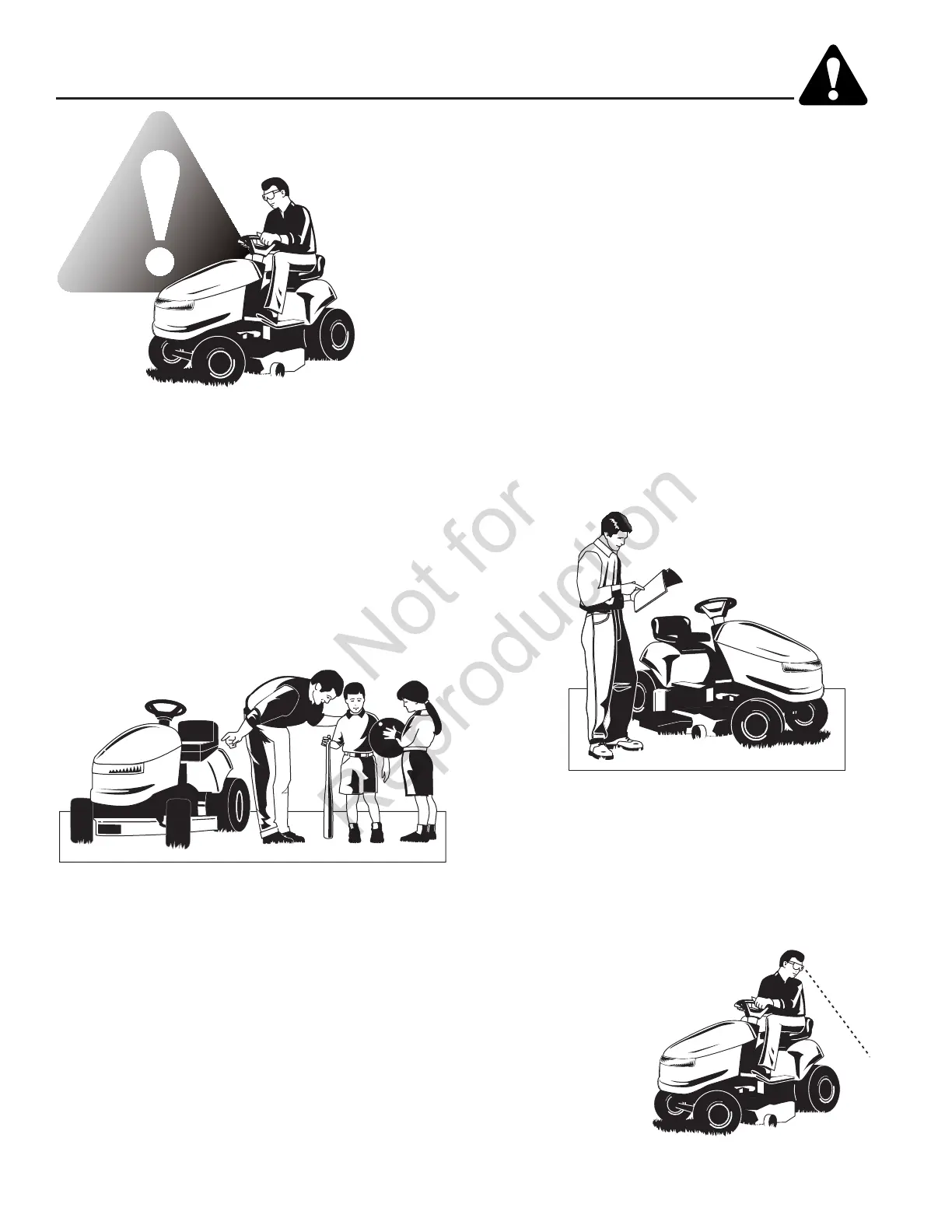 Not for Reproduction