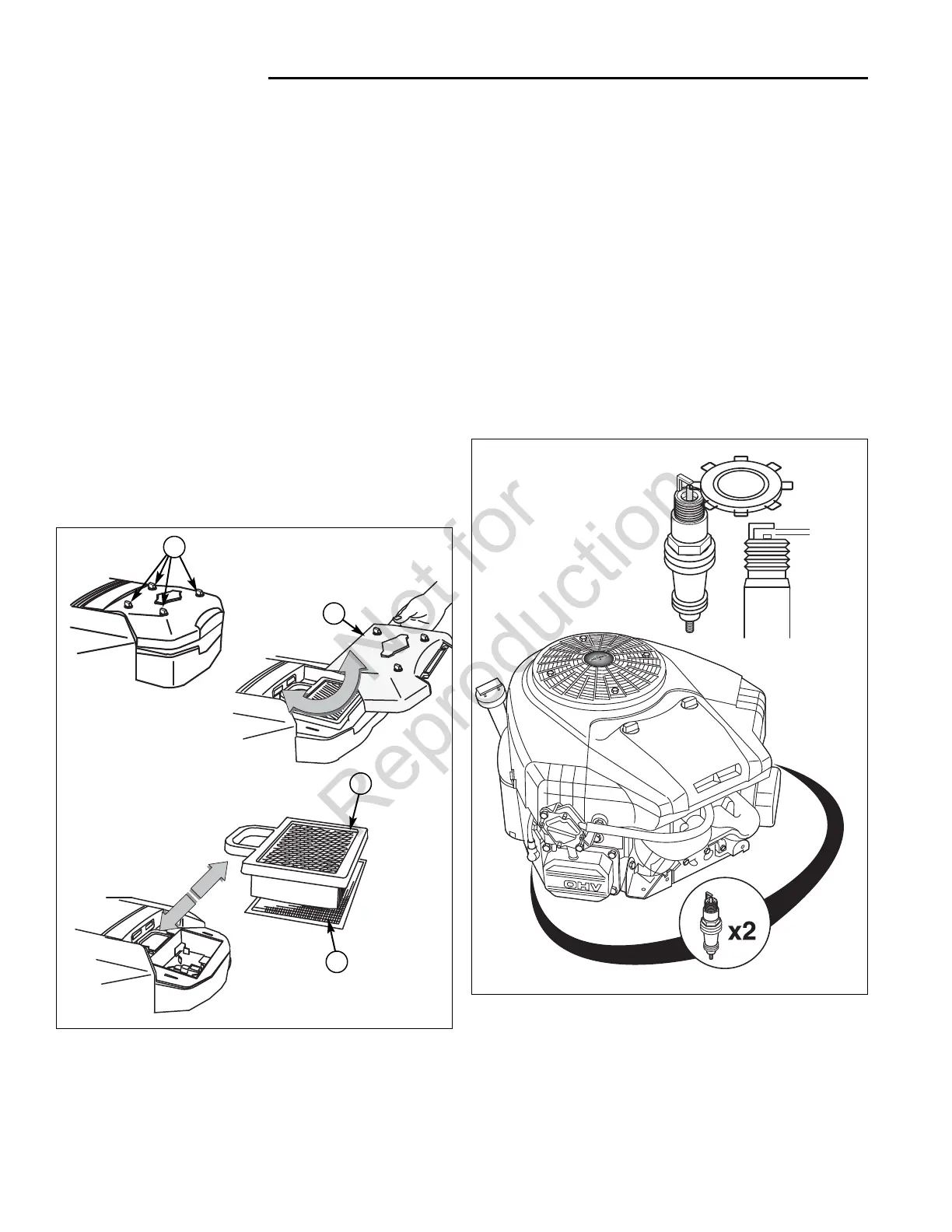 Not for Reproduction

OHV

x2