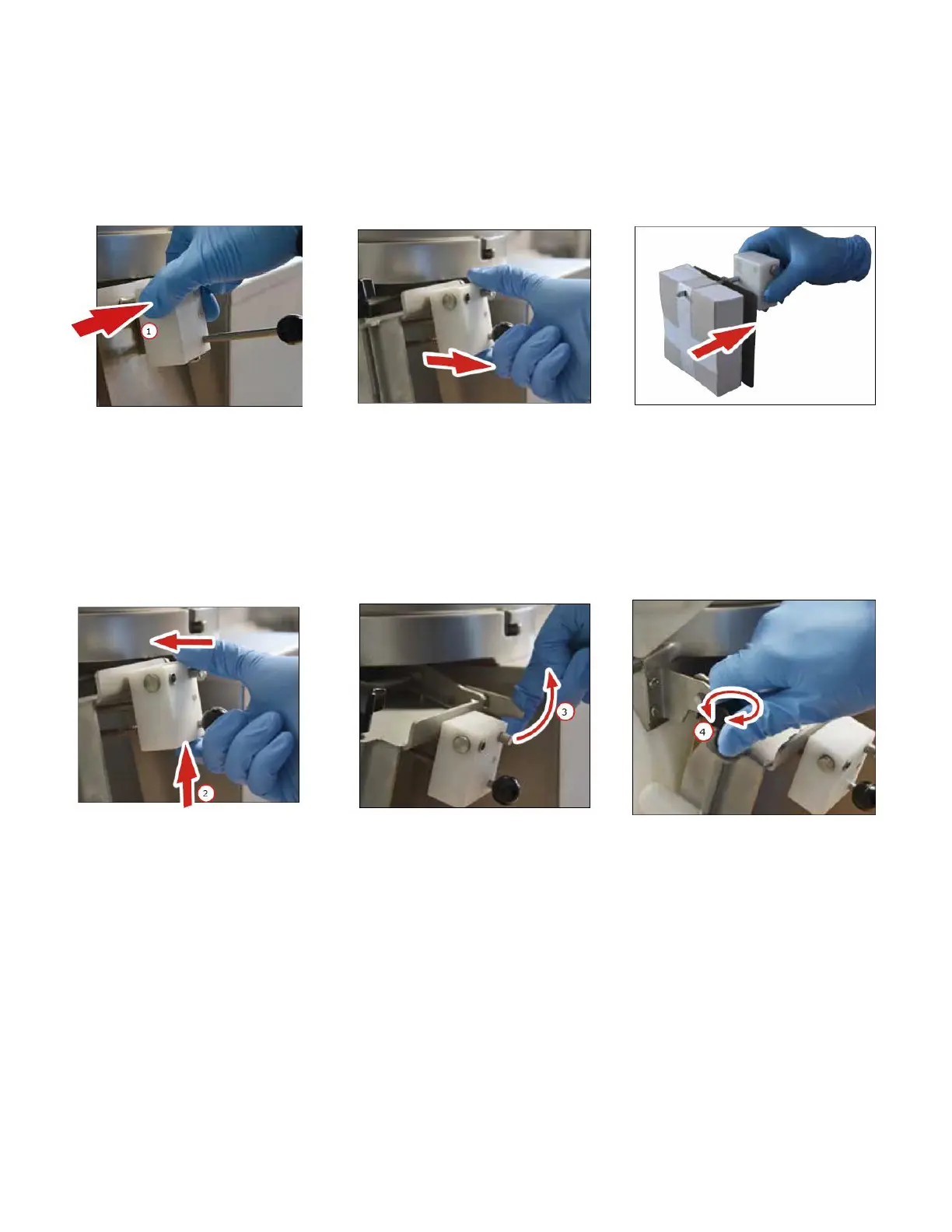 1

2

3

4