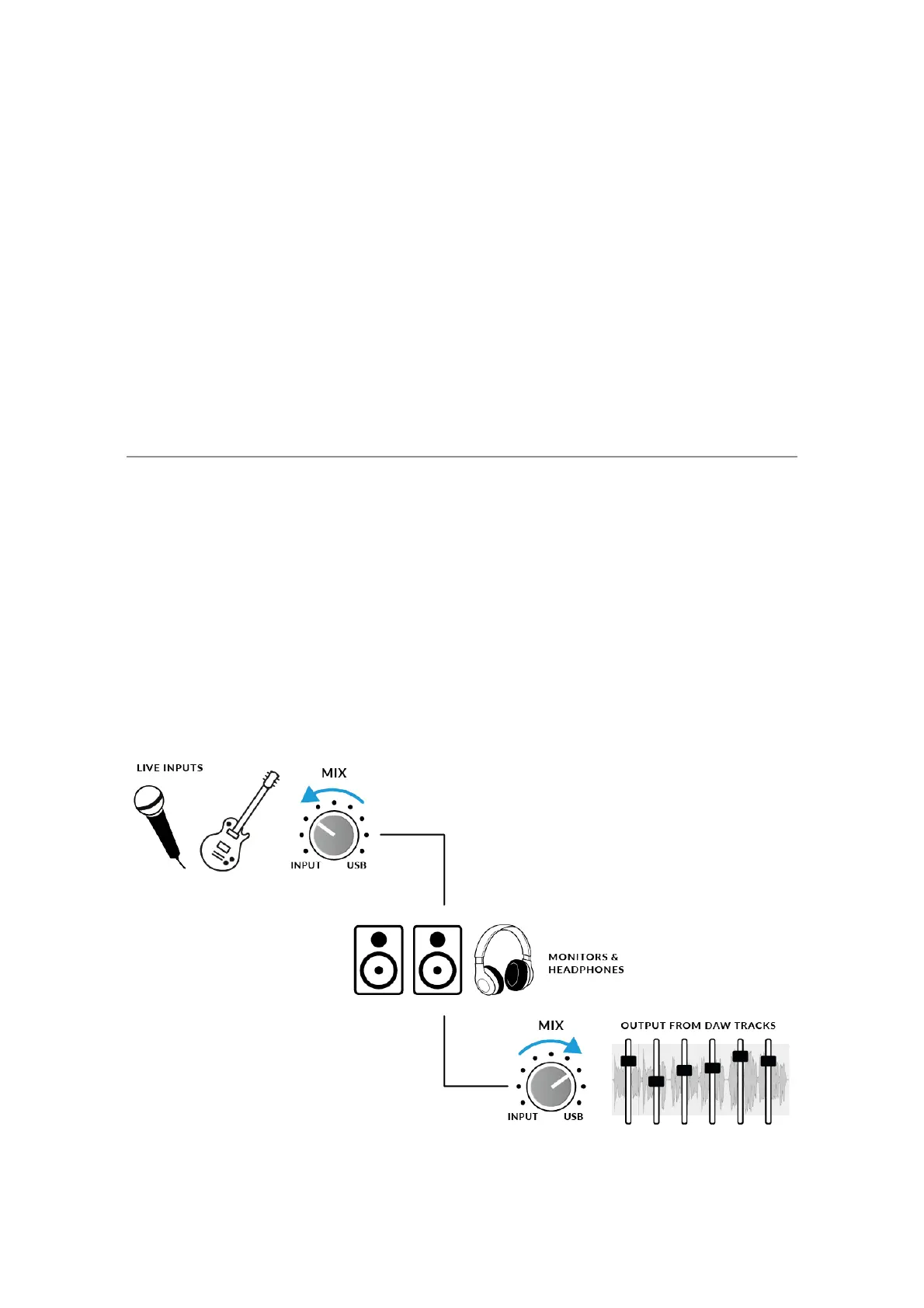 LIVE INPUTS

MIX

INPUT USB

MONITORS & HEADPHONES

MIX

INPUT USB

OUTPUT FROM DAW TRACKS