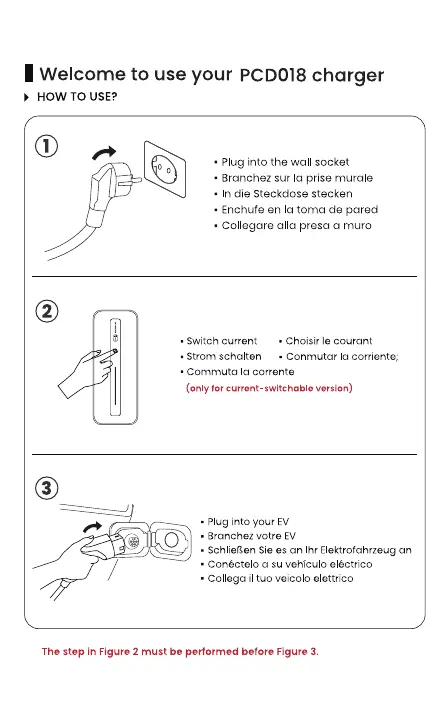 Welcome to use your PCD018 charger

HOW TO USE?

①

• Plug into the wall socket
• Branchez sur la prise murale
• In die Steckdose stecken
• Enchufe en la toma de pared
• Collegare alla presa a muro

②

• Switch current
• Choisir le courant
• Strom schalten
• Conmutar la corriente;
• Commuta la corrente
(only for current-switchable version)

③

• Plug into your EV
• Branchez votre EV
• Schließen Sie es an Ihr Elektrofahrzeug an
• Conéctelo a su vehículo eléctrico
• Collega il tuo veicolo elettrico

The step in Figure 2 must be performed before Figure 3.