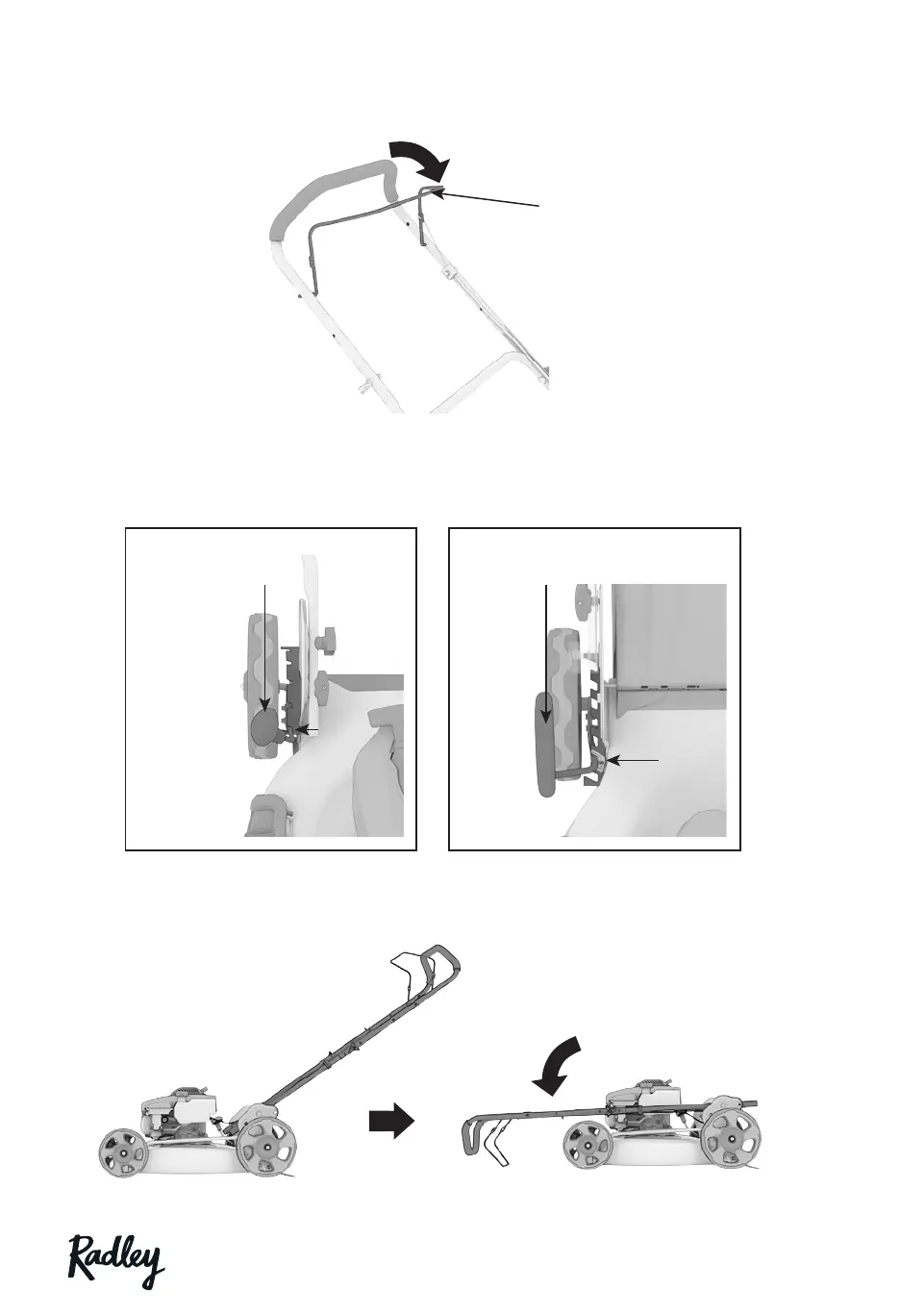 Radley