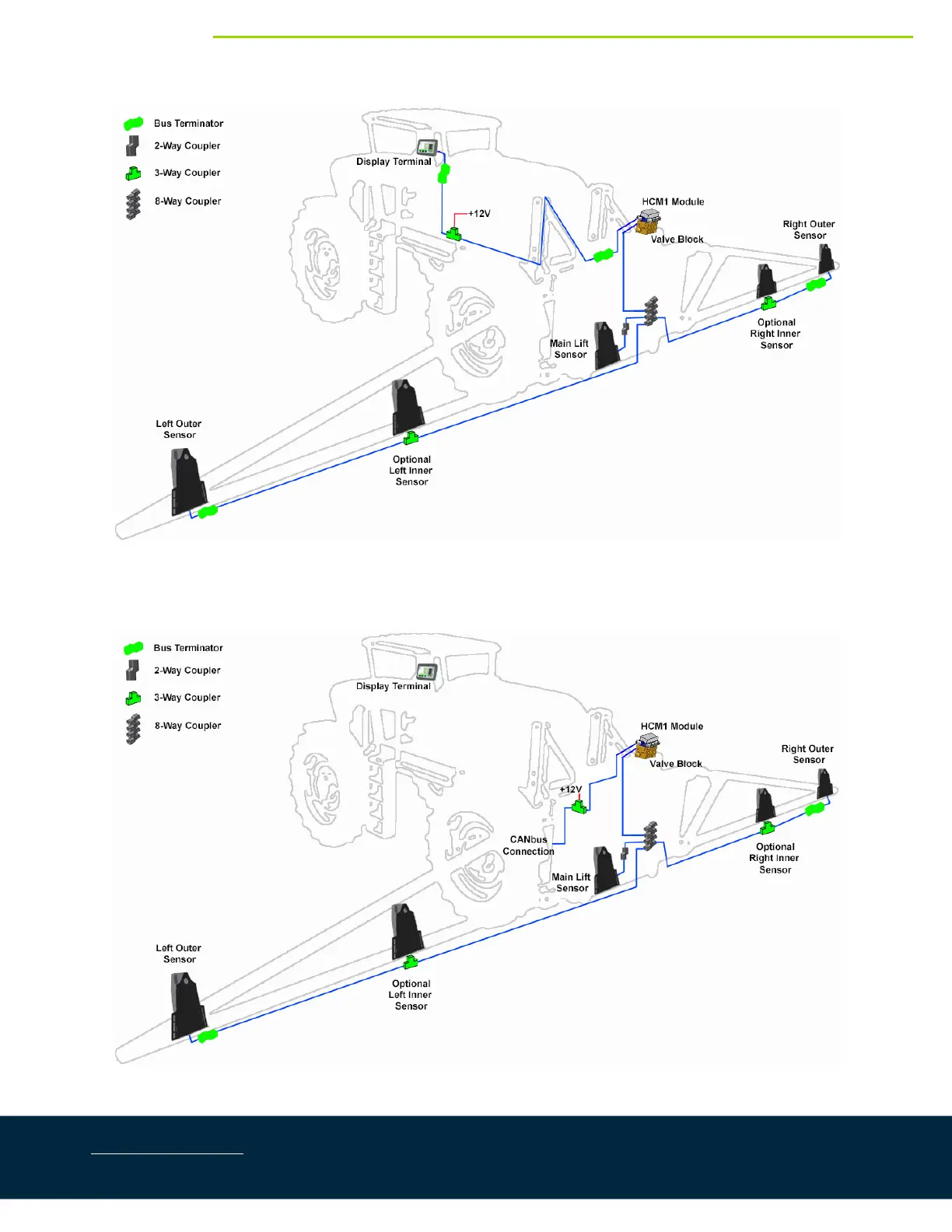 Bus Terminator
2-Way Coupler
3-Way Coupler
8-Way Coupler

Display Terminal
+12V
HCM1 Module
Valve Block
Right Outer Sensor
Optional Right Inner Sensor
Main Lift Sensor
Left Outer Sensor
Optional Left Inner Sensor

Bus Terminator
2-Way Coupler
3-Way Coupler
8-Way Coupler

Display Terminal
HCM1 Module
Valve Block
Right Outer Sensor
+12V
CANbus Connection
Optional Right Inner Sensor
Main Lift Sensor
Left Outer Sensor
Optional Left Inner Sensor