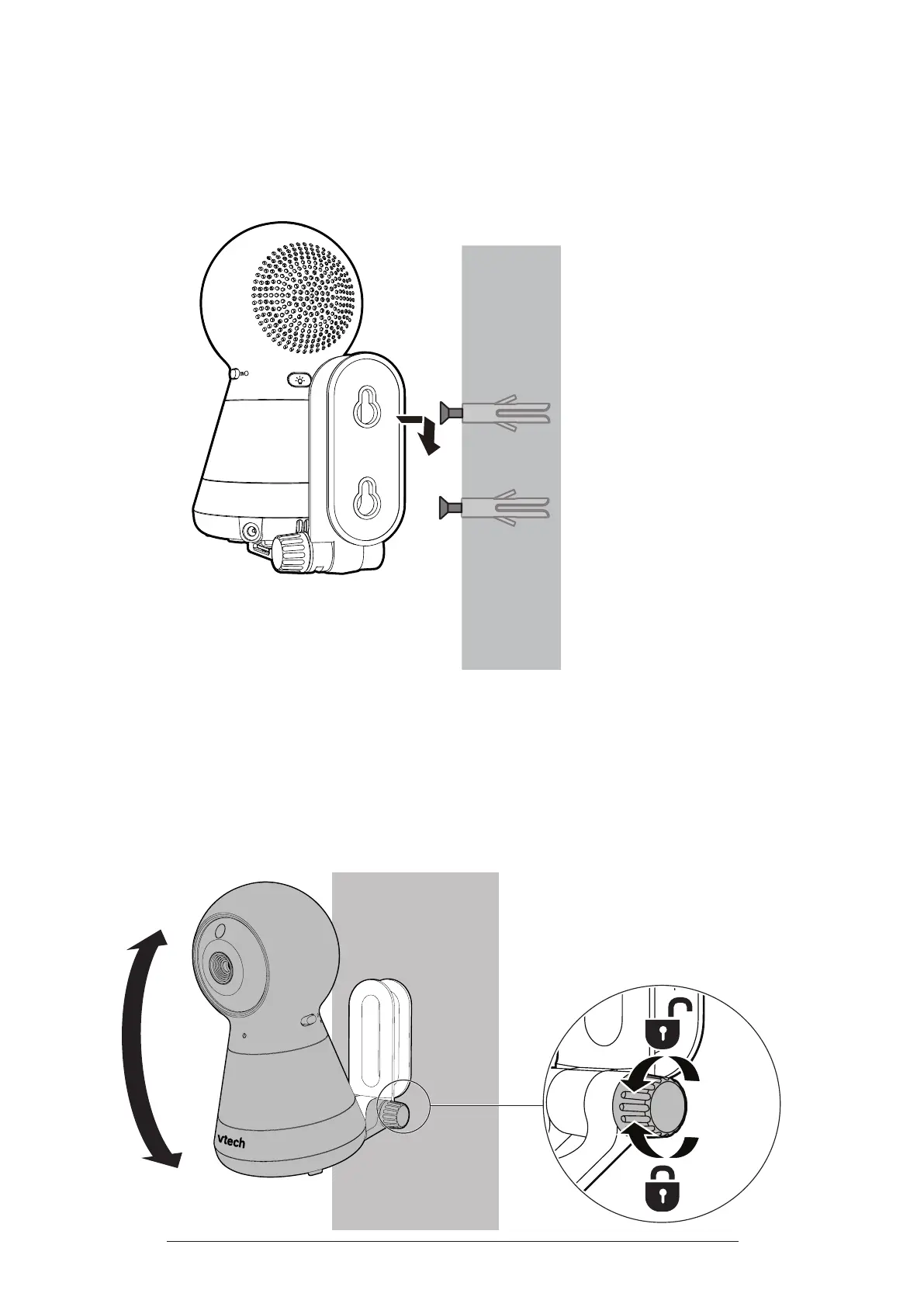 vtech