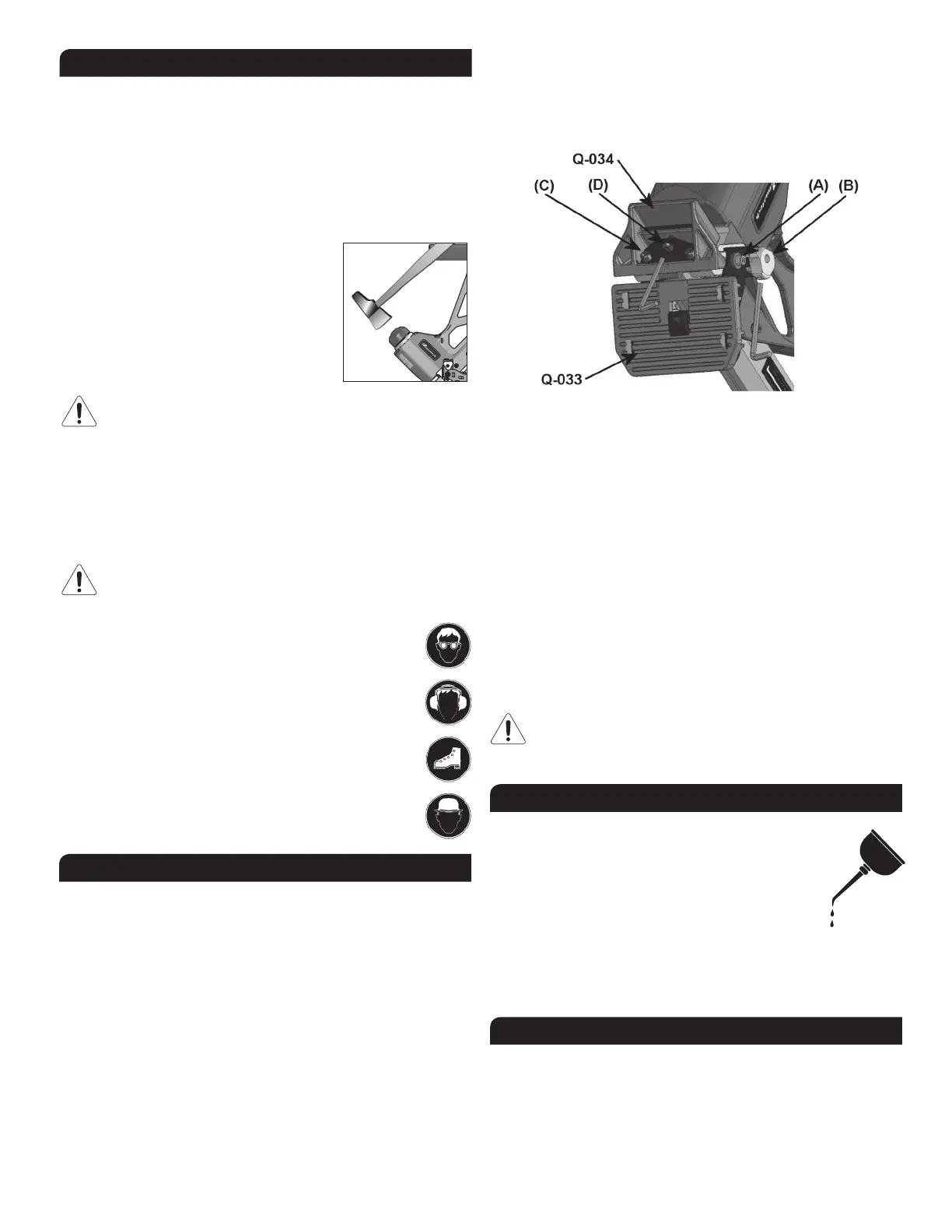 Q-034

(C)

(D)

(A)

(B)

Q-033