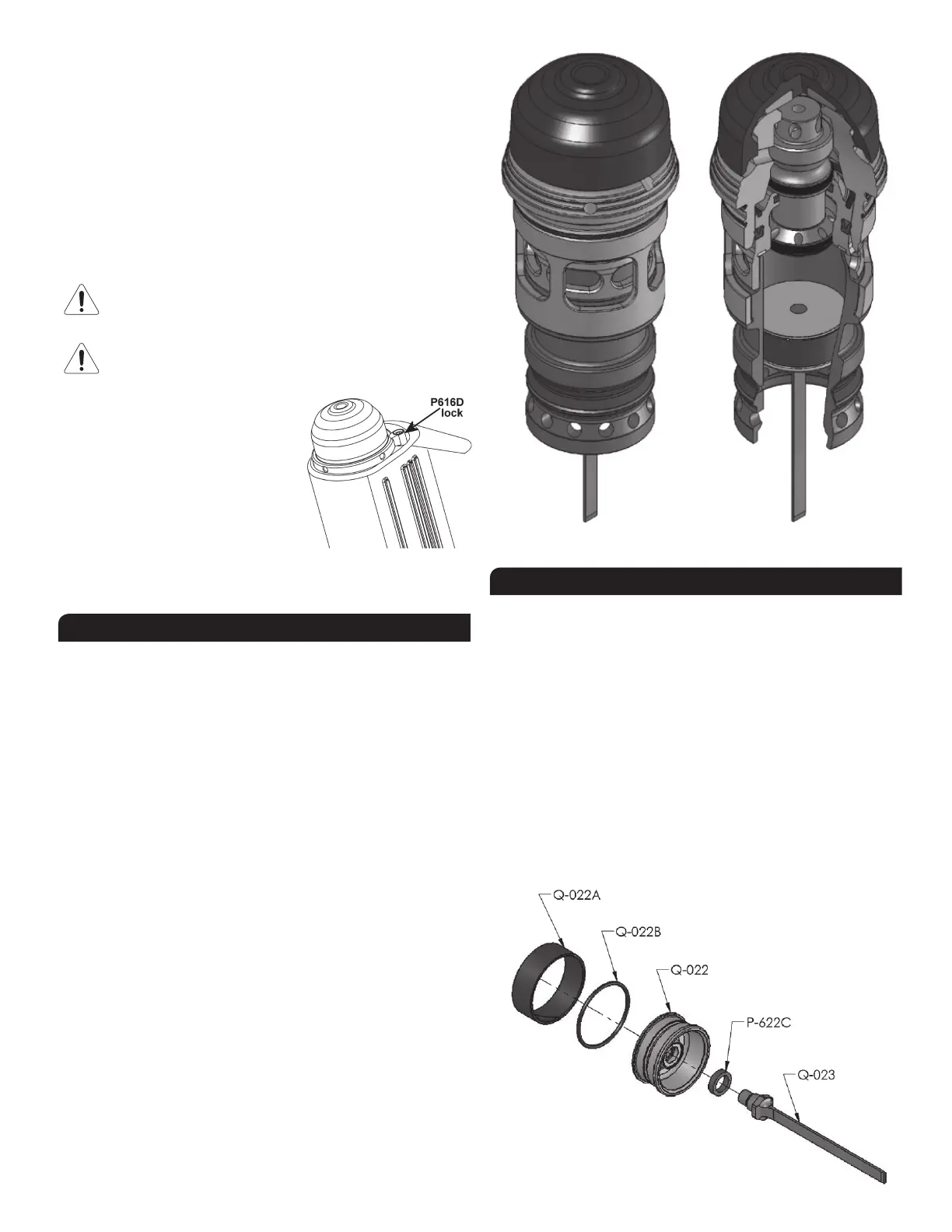 P616D lock

Q-022A

Q-022B

Q-022

P-622C

Q-023