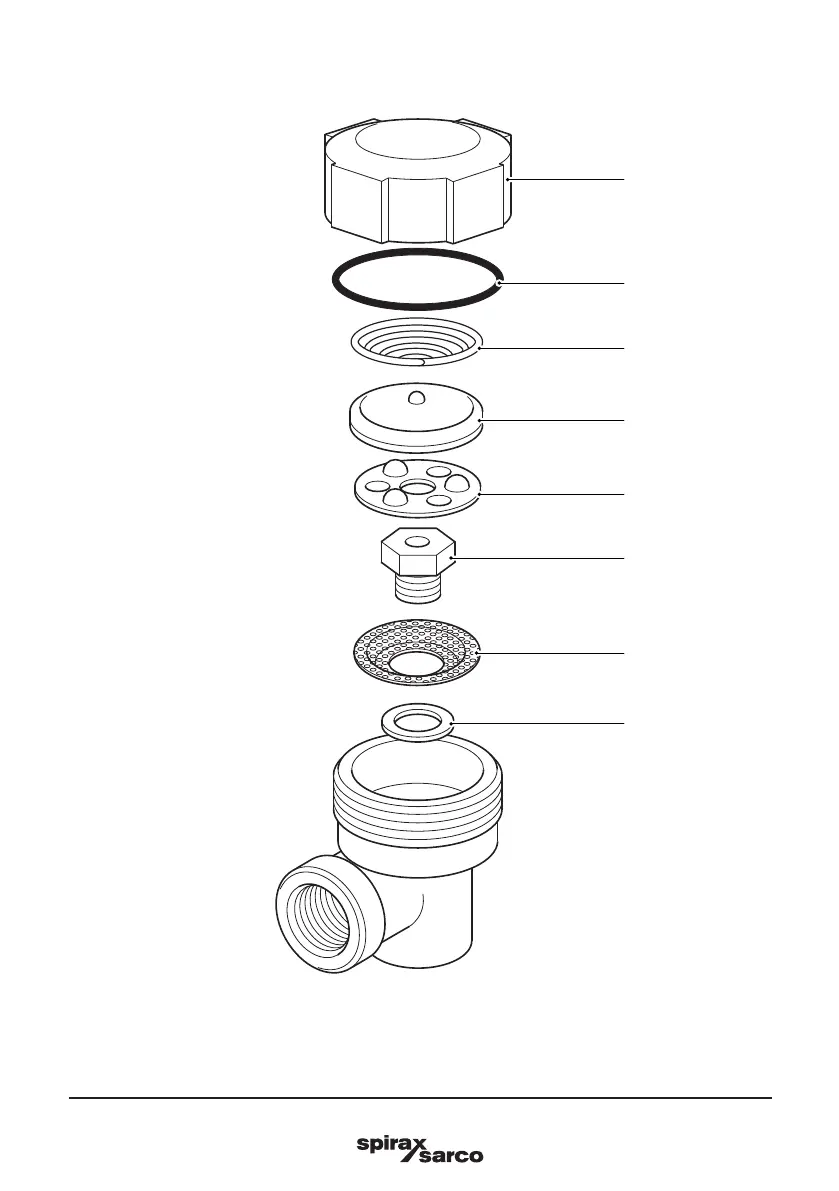 spirax sarco