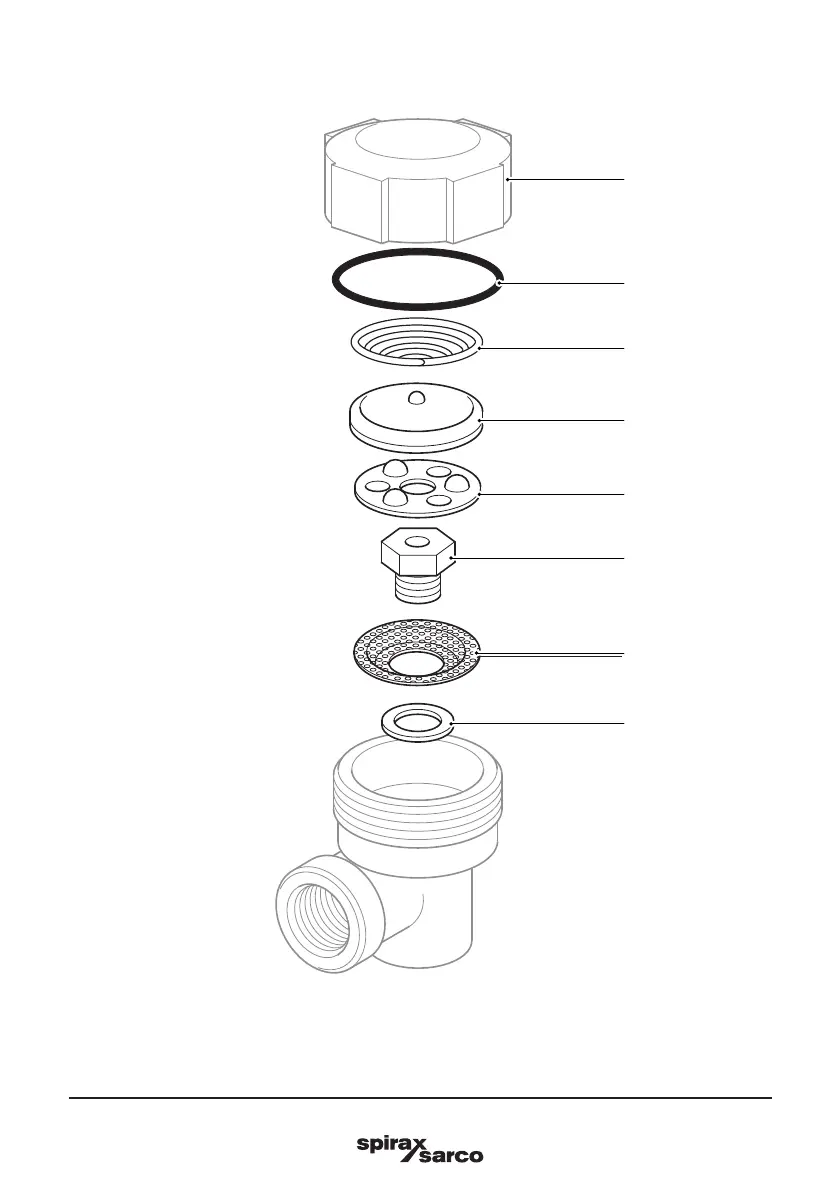 spirax sarco