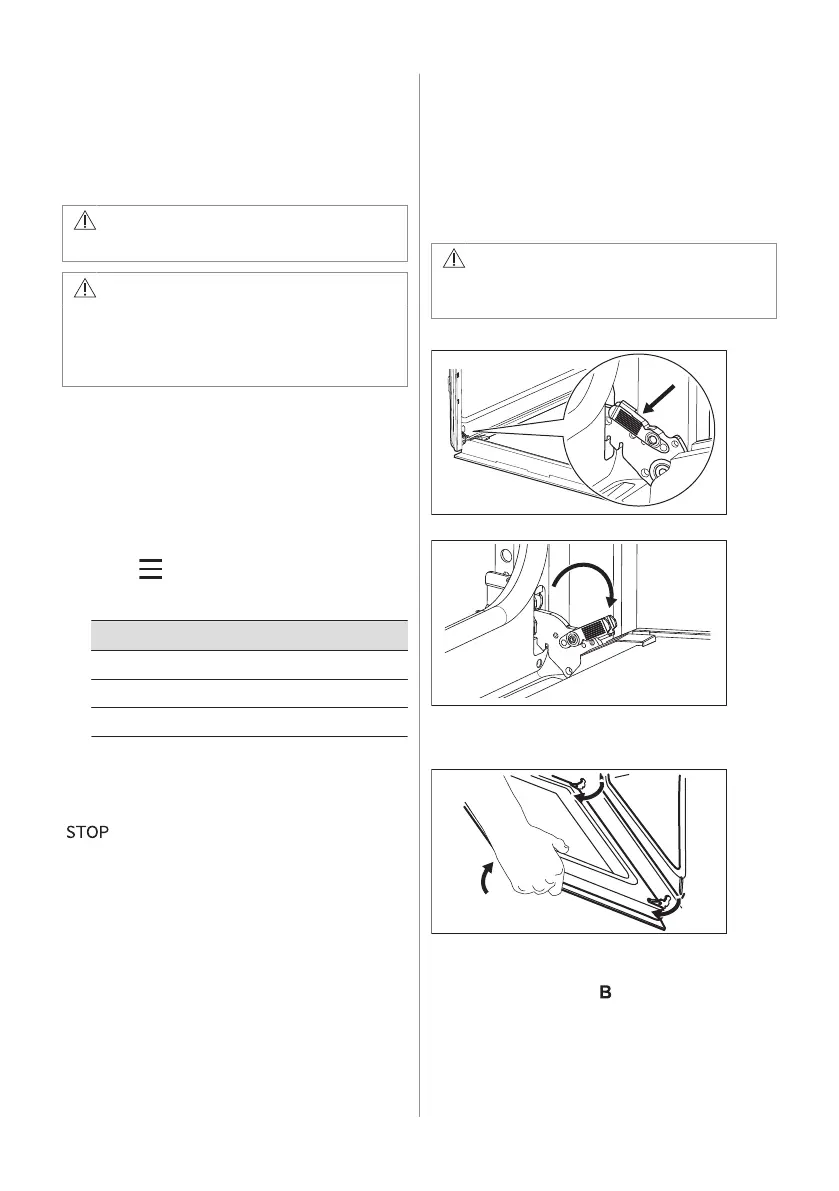 STOP

B