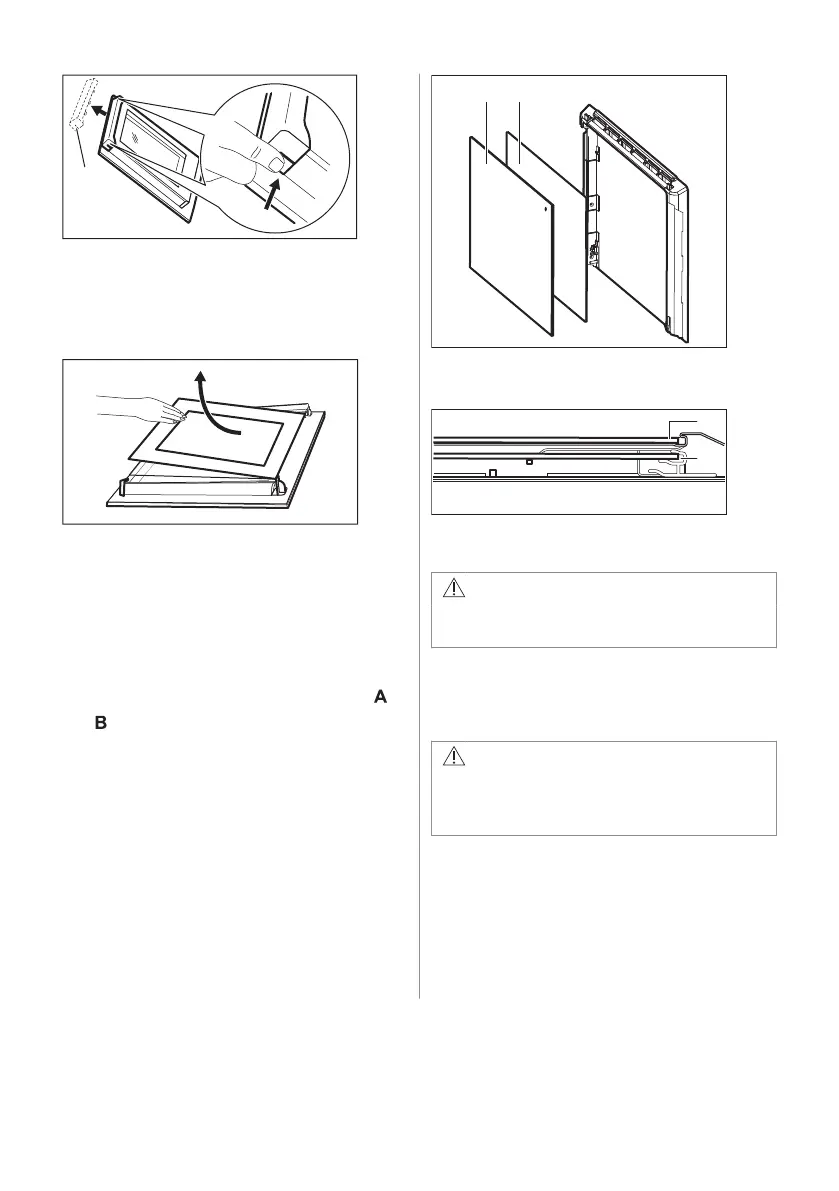 A

B