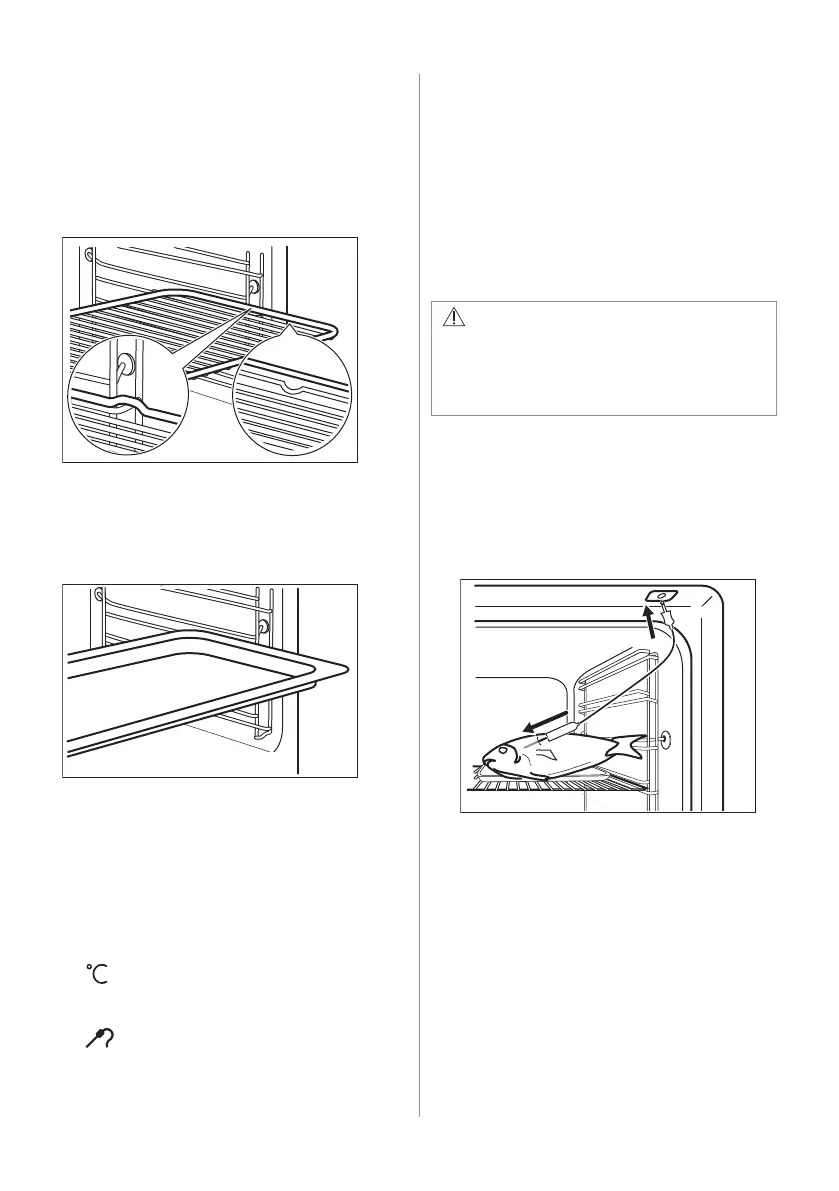 °C