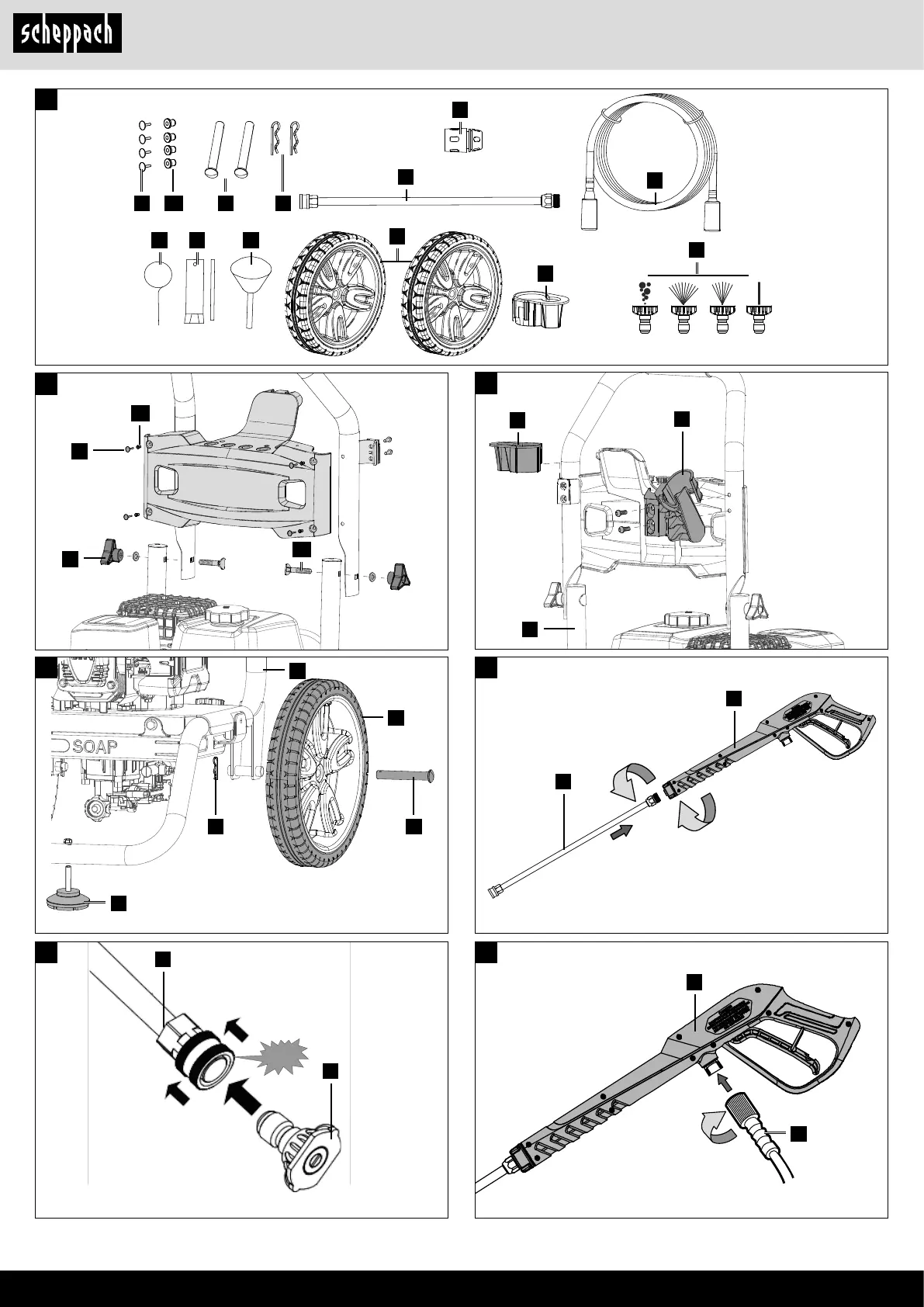 scheppach

SOAP