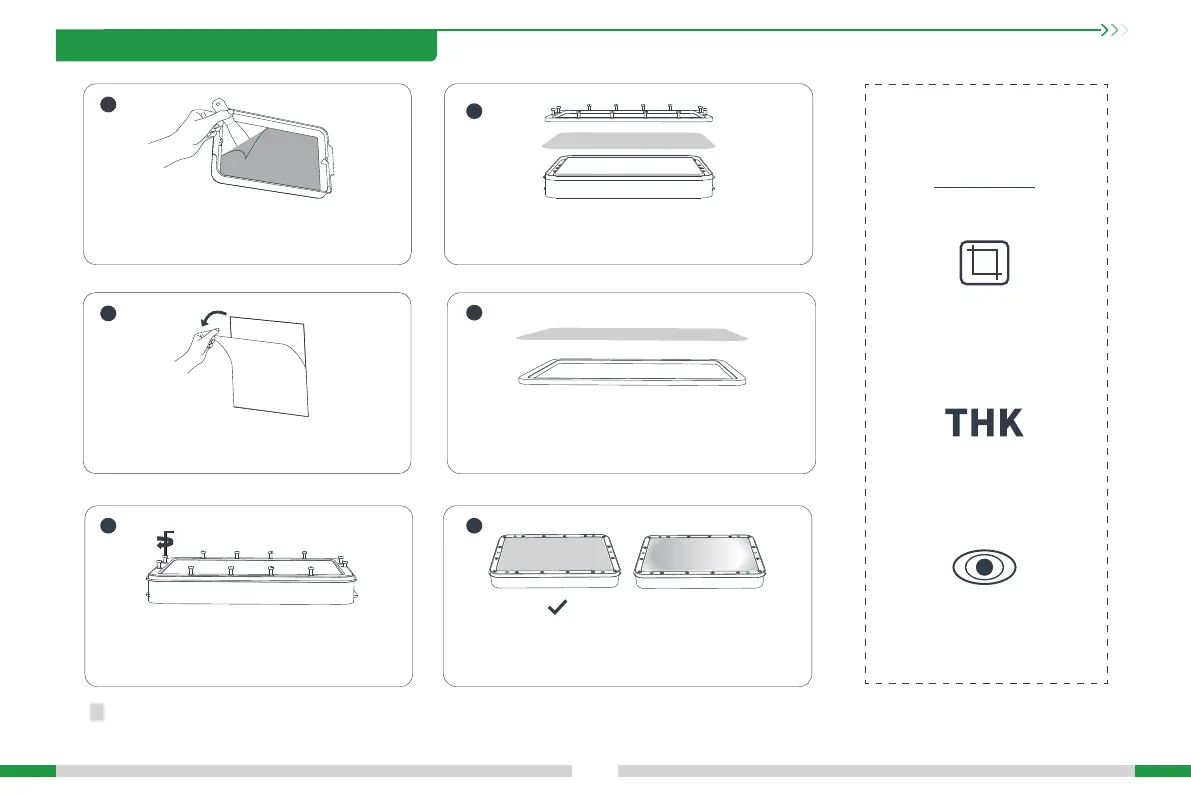 THK