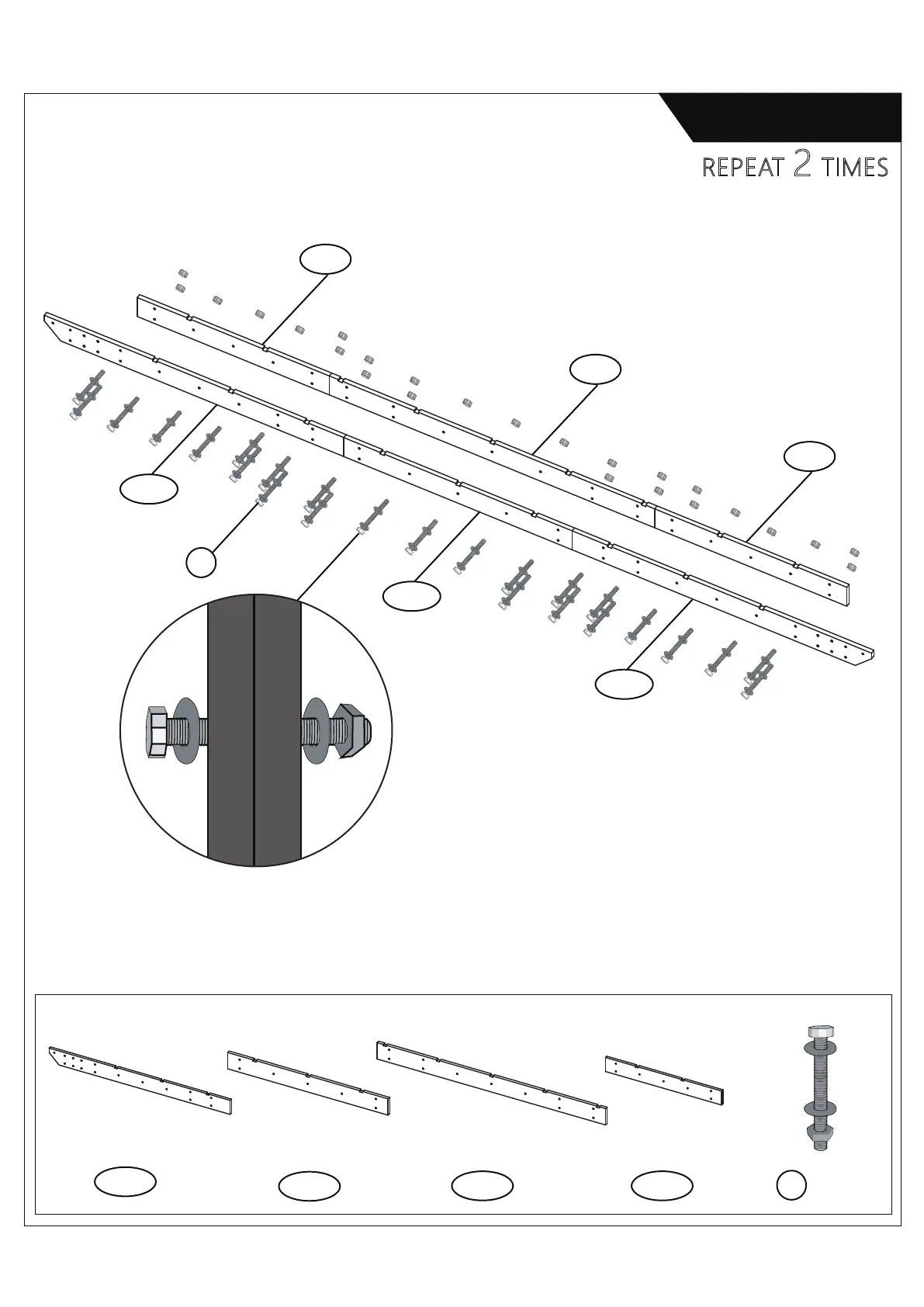 REPEAT 2 TIMES